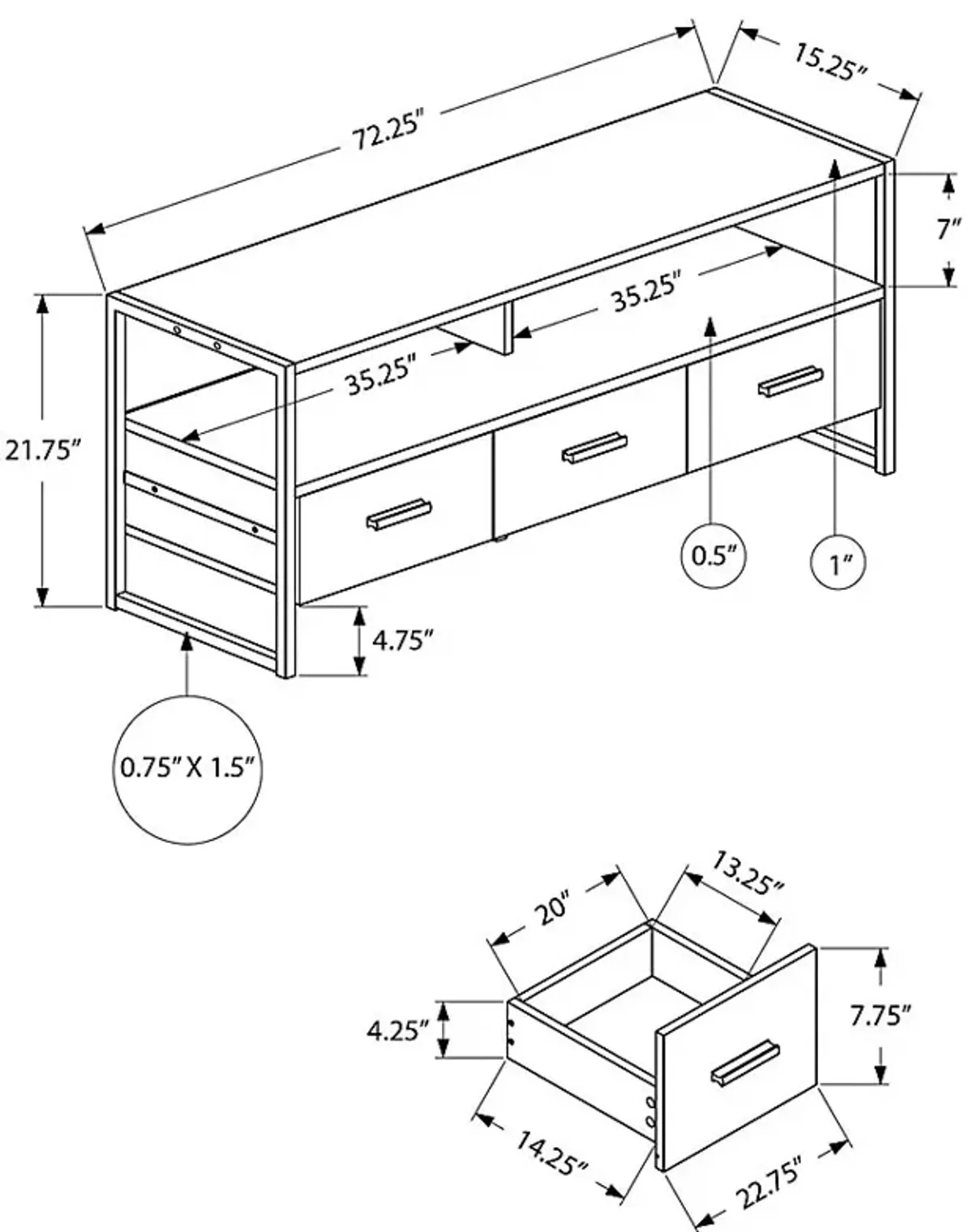 72.25"
15.25"
7"
35.25"
35.25"
21.75"
0.5"
1"
4.75"
0.75" X 1.5"
20"
13.25"
4.25"
7.75"
14.25"
22.75"