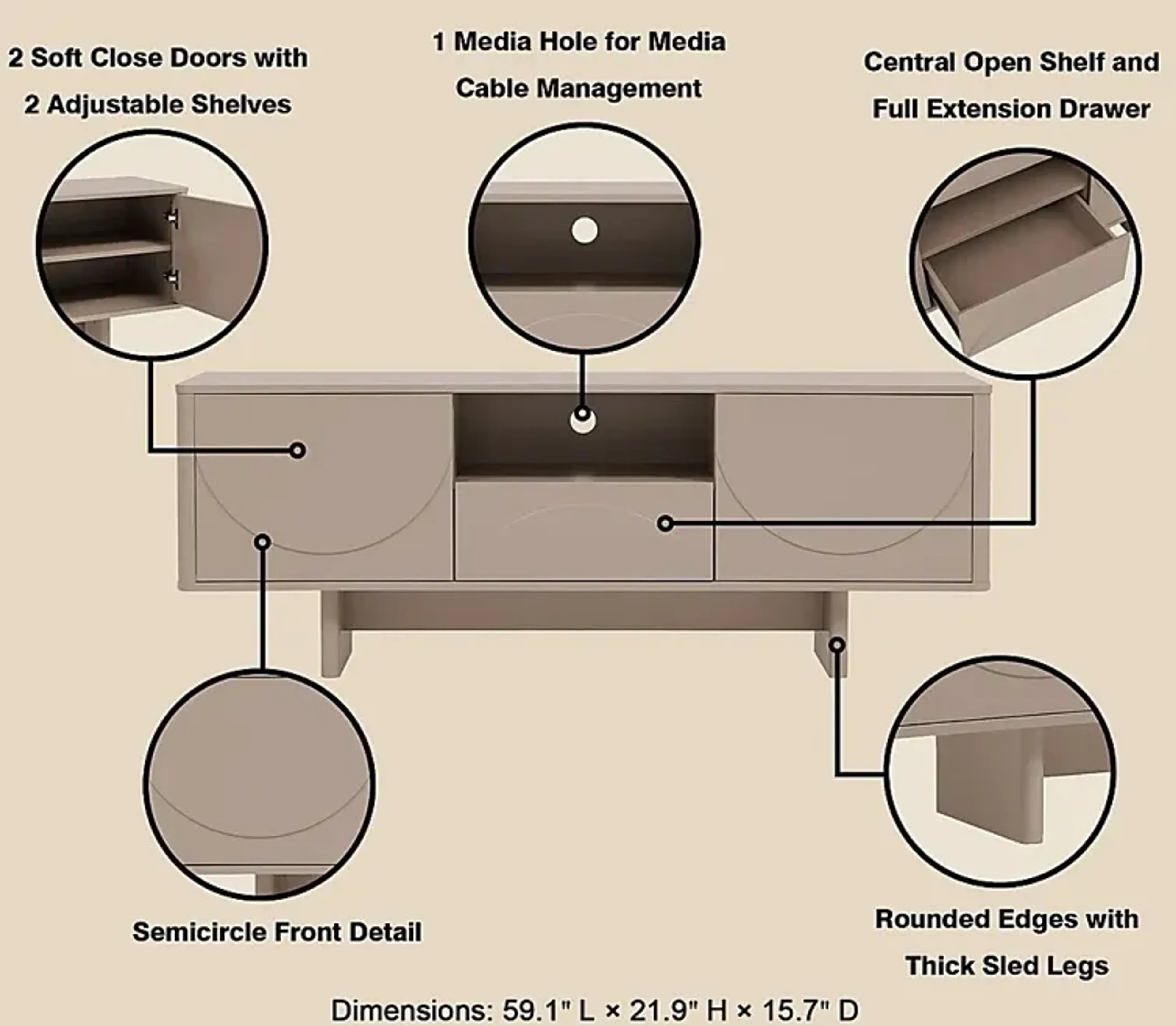 2 Soft Close Doors with 2 Adjustable Shelves

1 Media Hole for Media Cable Management

Central Open Shelf and Full Extension Drawer

Semicircle Front Detail

Rounded Edges with Thick Sled Legs

Dimensions: 59.1" L × 21.9" H × 15.7" D