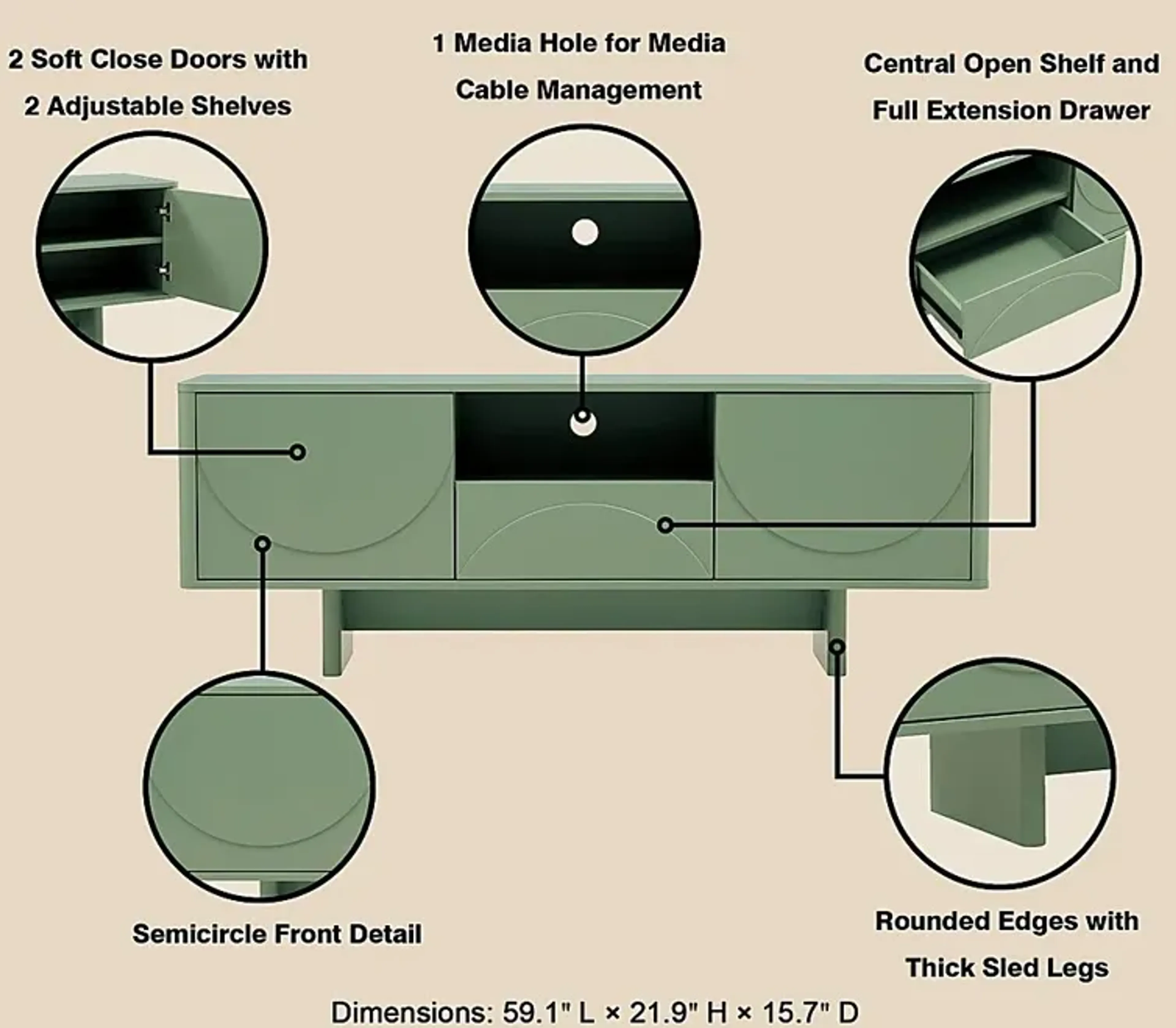 2 Soft Close Doors with 2 Adjustable Shelves

1 Media Hole for Media Cable Management

Central Open Shelf and Full Extension Drawer

Semicircle Front Detail

Rounded Edges with Thick Sled Legs

Dimensions: 59.1" L × 21.9" H × 15.7" D