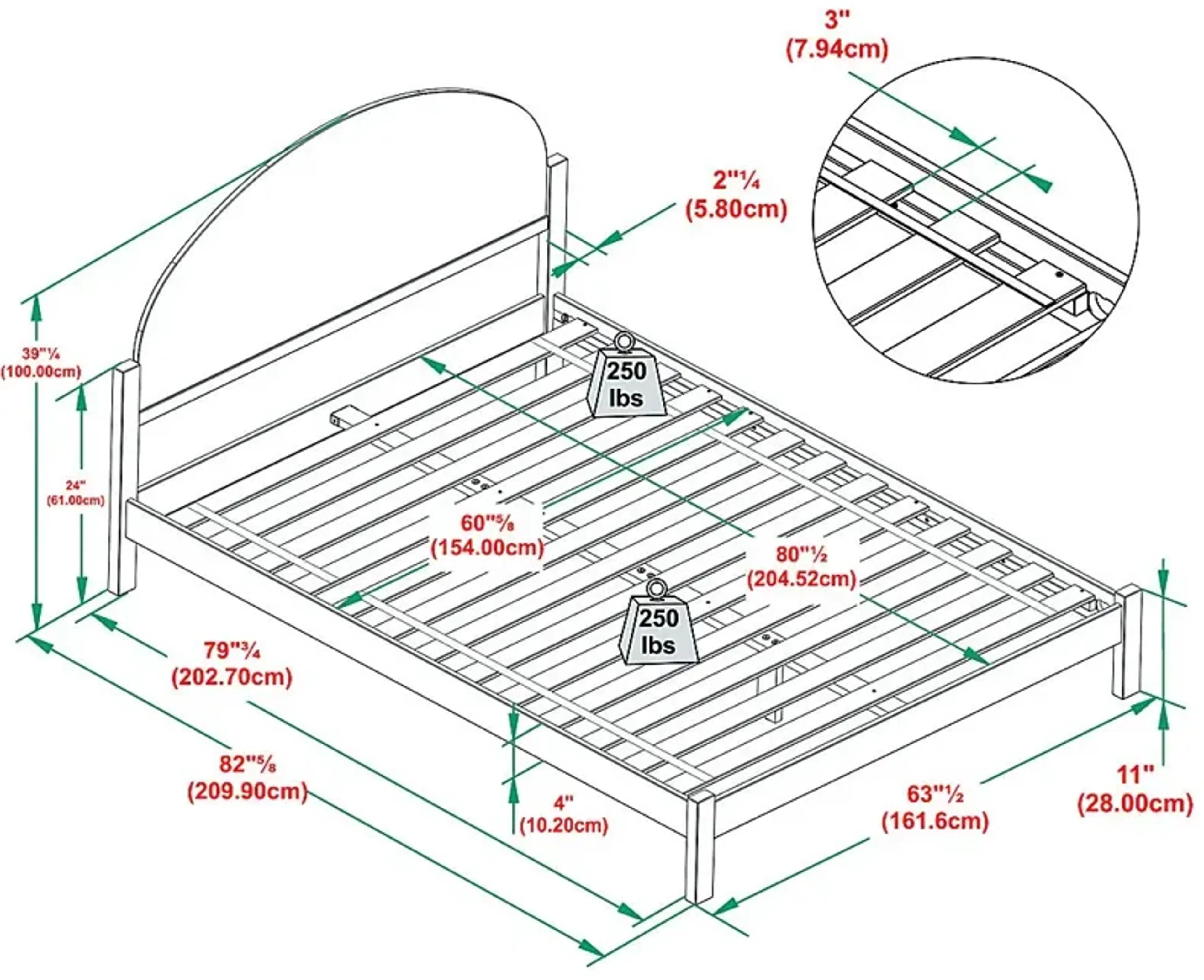 3"
(7.94cm)

2"¼
(5.80cm)

39"¼
(100.00cm)

24"
(61.00cm)

250
lbs

60"⅝
(154.00cm)

80"½
(204.52cm)

250
lbs

79"¾
(202.70cm)

82"⅝
(209.90cm)

4"
(10.20cm)

63"½
(161.6cm)

11"
(28.00cm)