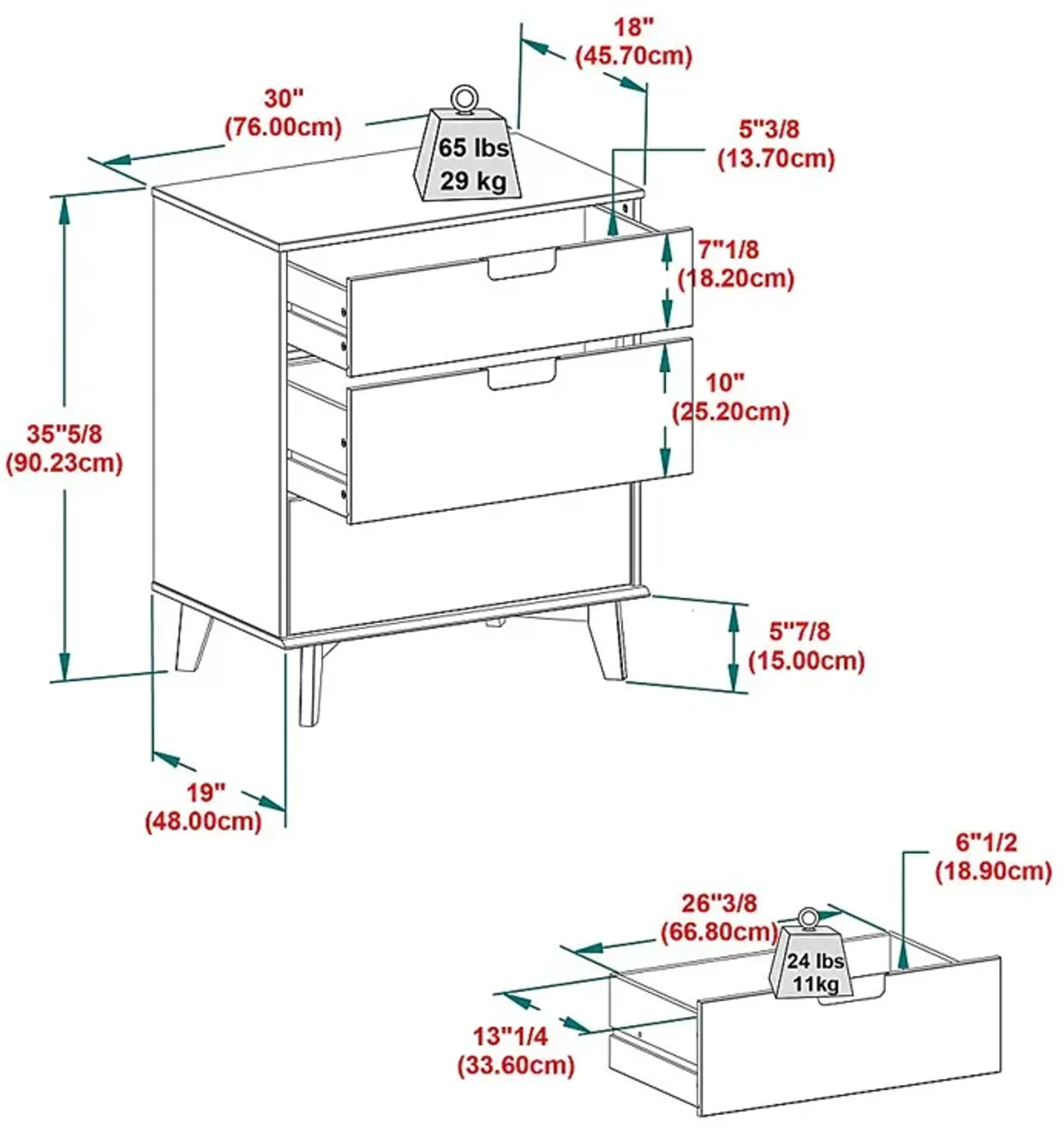 18"
(45.70cm)

30"
(76.00cm)

65 lbs
29 kg

5"3/8
(13.70cm)

7"1/8
(18.20cm)

10"
(25.20cm)

35"5/8
(90.23cm)

5"7/8
(15.00cm)

19"
(48.00cm)

6"1/2
(18.90cm)

26"3/8
(66.80cm)

24 lbs
11kg

13"1/4
(33.60cm)