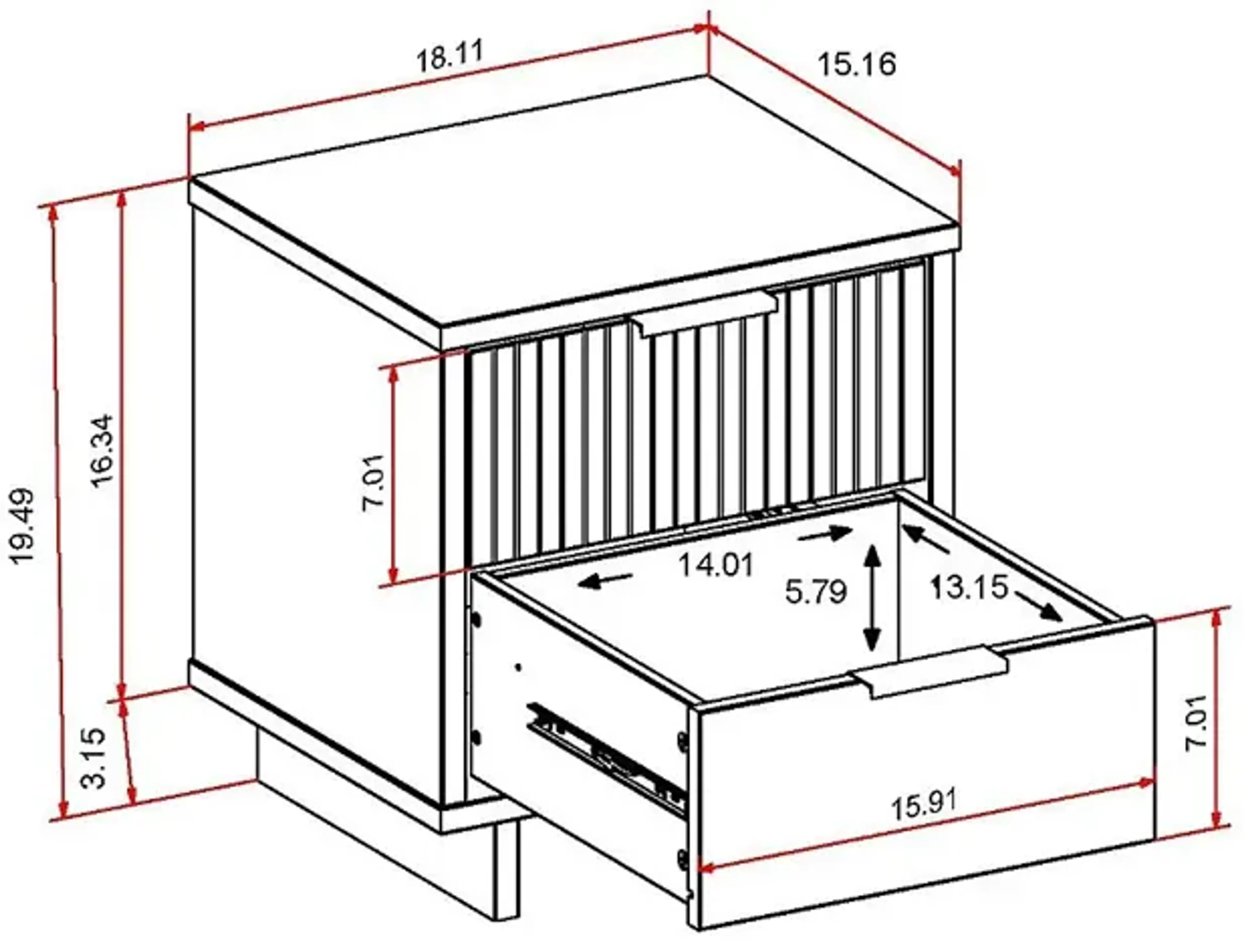 18.11
15.16
19.49
16.34
7.01
14.01
5.79
13.15
3.15
7.01
15.91