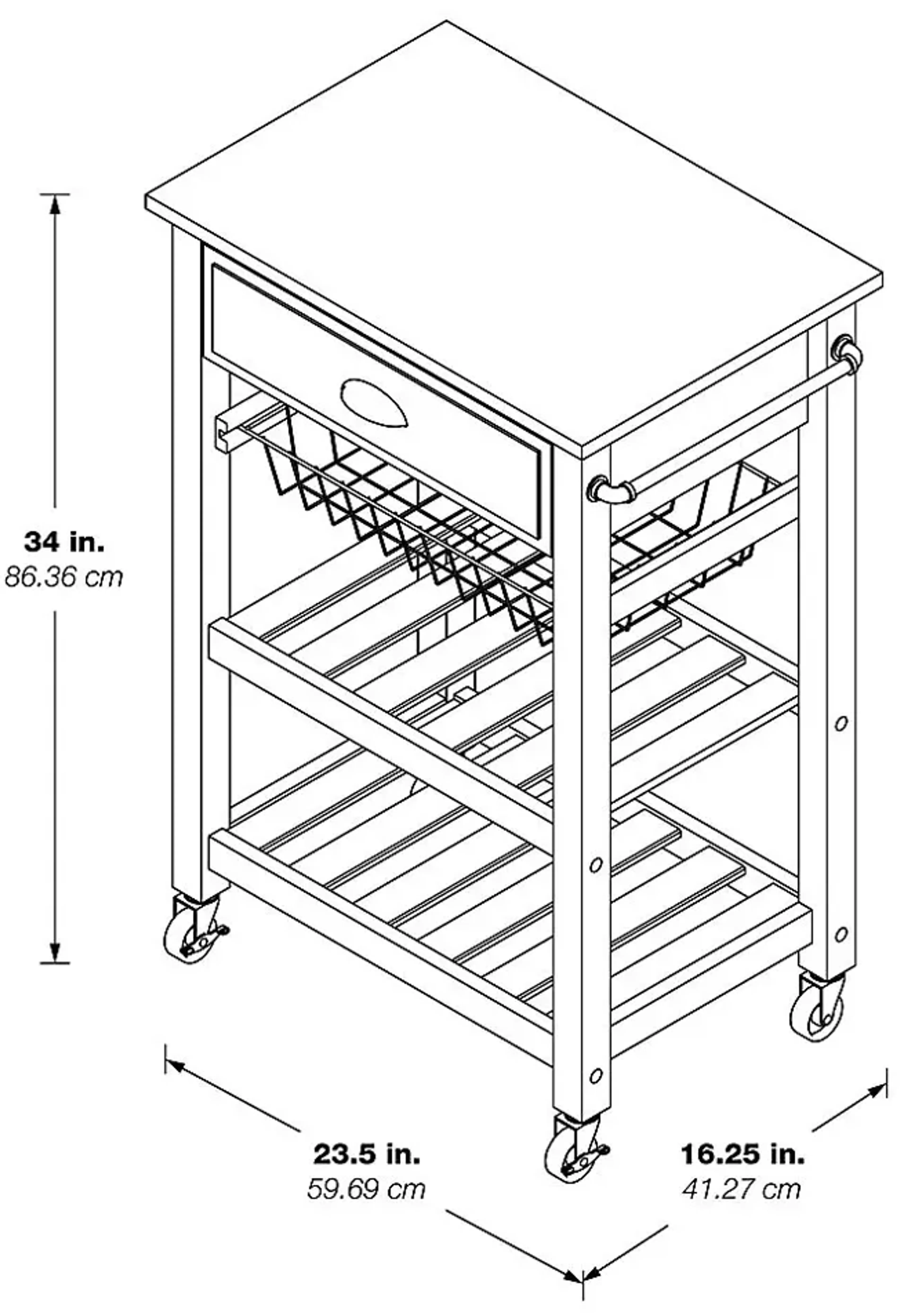 34 in.
86.36 cm

23.5 in.
59.69 cm

16.25 in.
41.27 cm