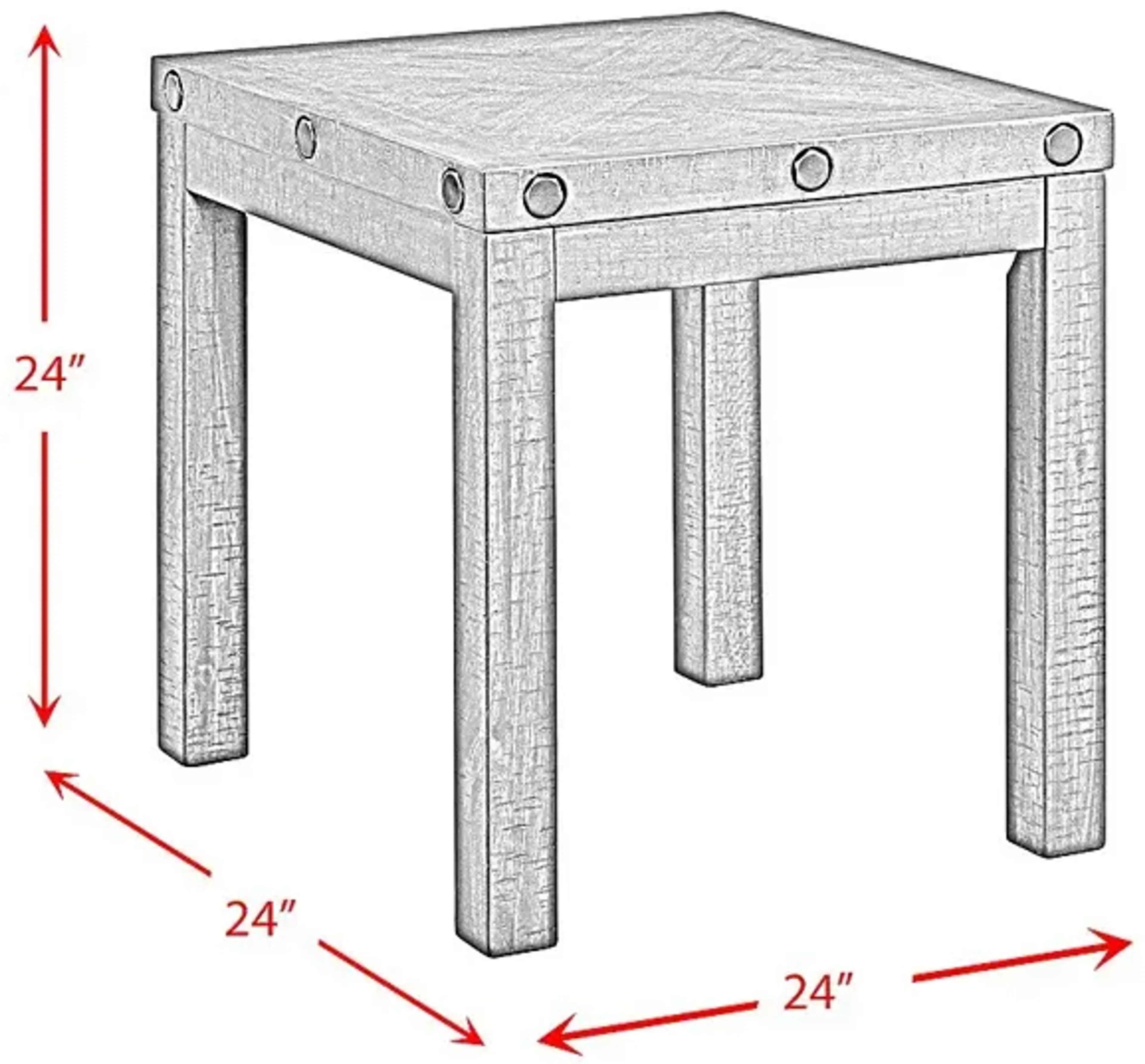 24″

24″

24″