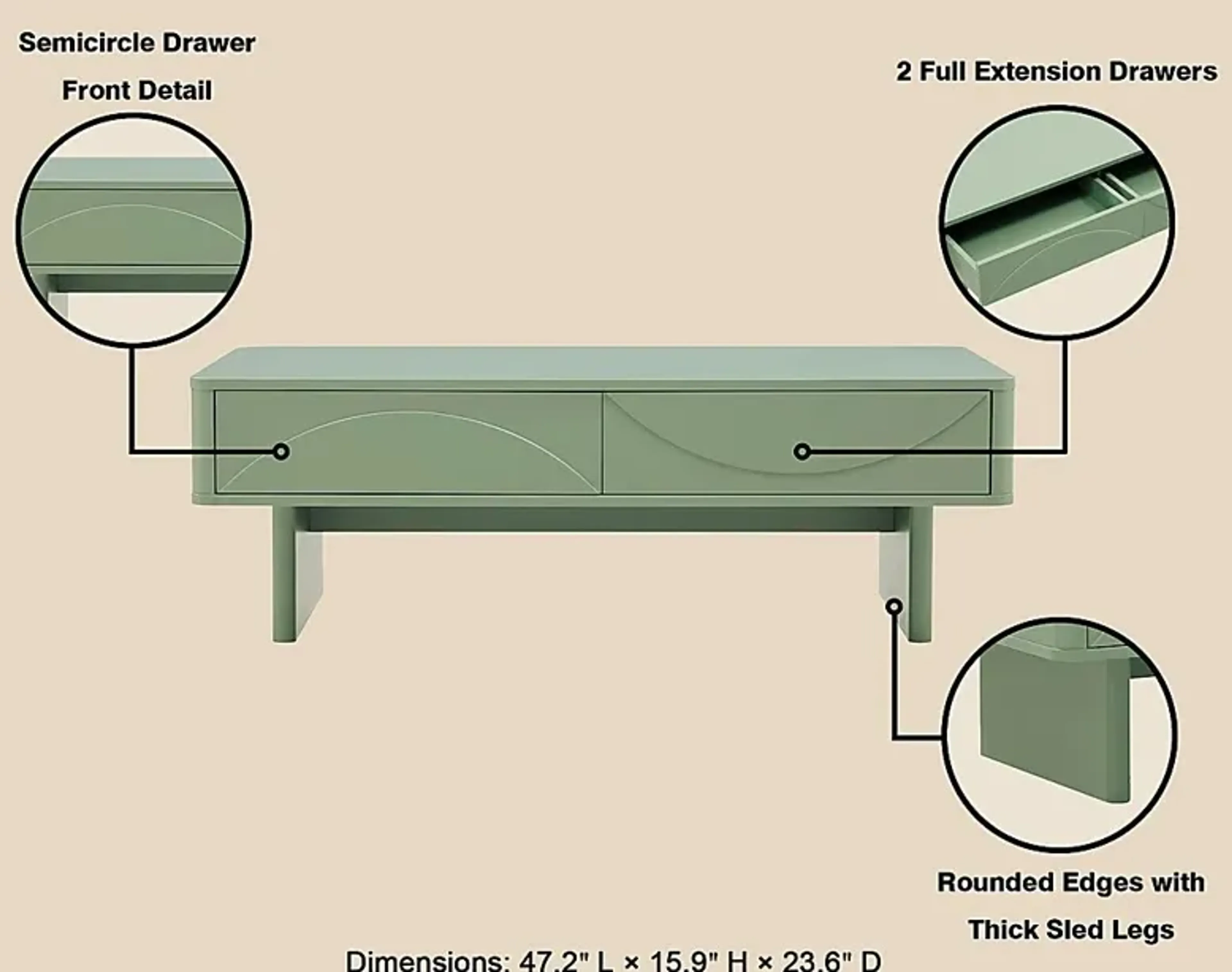 Semicircle Drawer
Front Detail

2 Full Extension Drawers

Rounded Edges with
Thick Sled Legs

Dimensions: 47.2" L × 15.9" H × 23.6" D