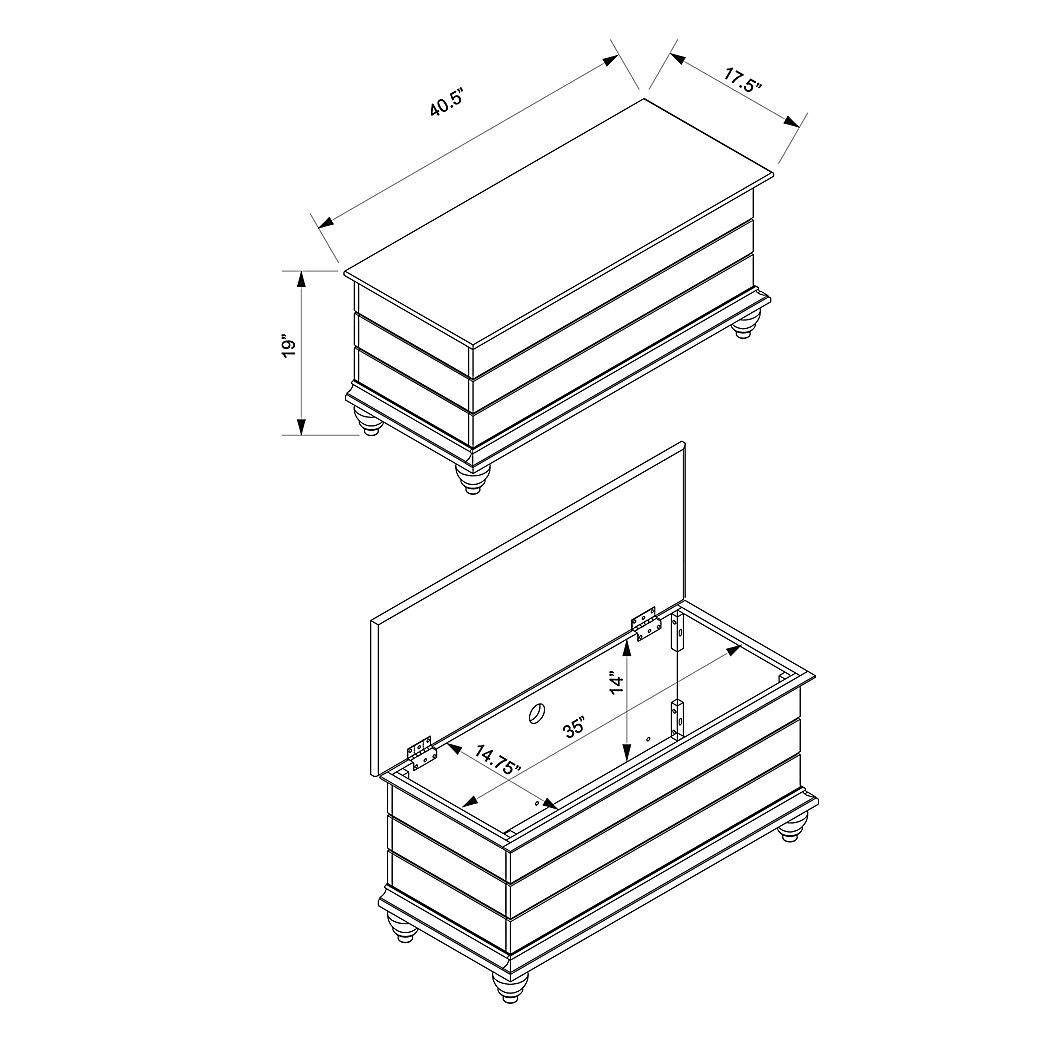 40.5"
17.5"
19"
14"
35"
14.75"