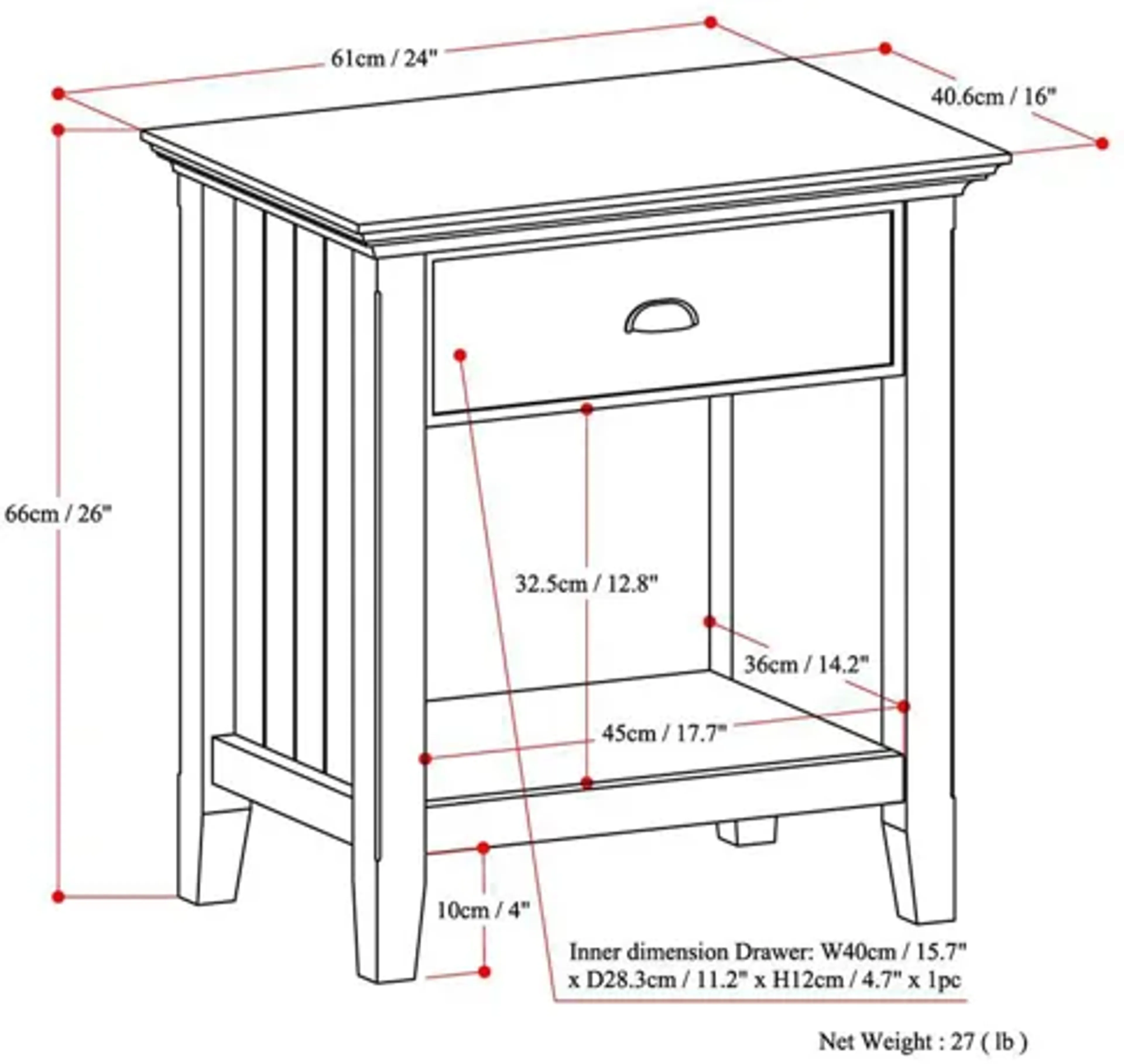 61cm / 24"

40.6cm / 16"

66cm / 26"

32.5cm / 12.8"

36cm / 14.2"

45cm / 17.7"

10cm / 4"

Inner dimension Drawer: W40cm / 15.7" x D28.3cm / 11.2" x H12cm / 4.7" x 1pc

Net Weight : 27 ( lb )