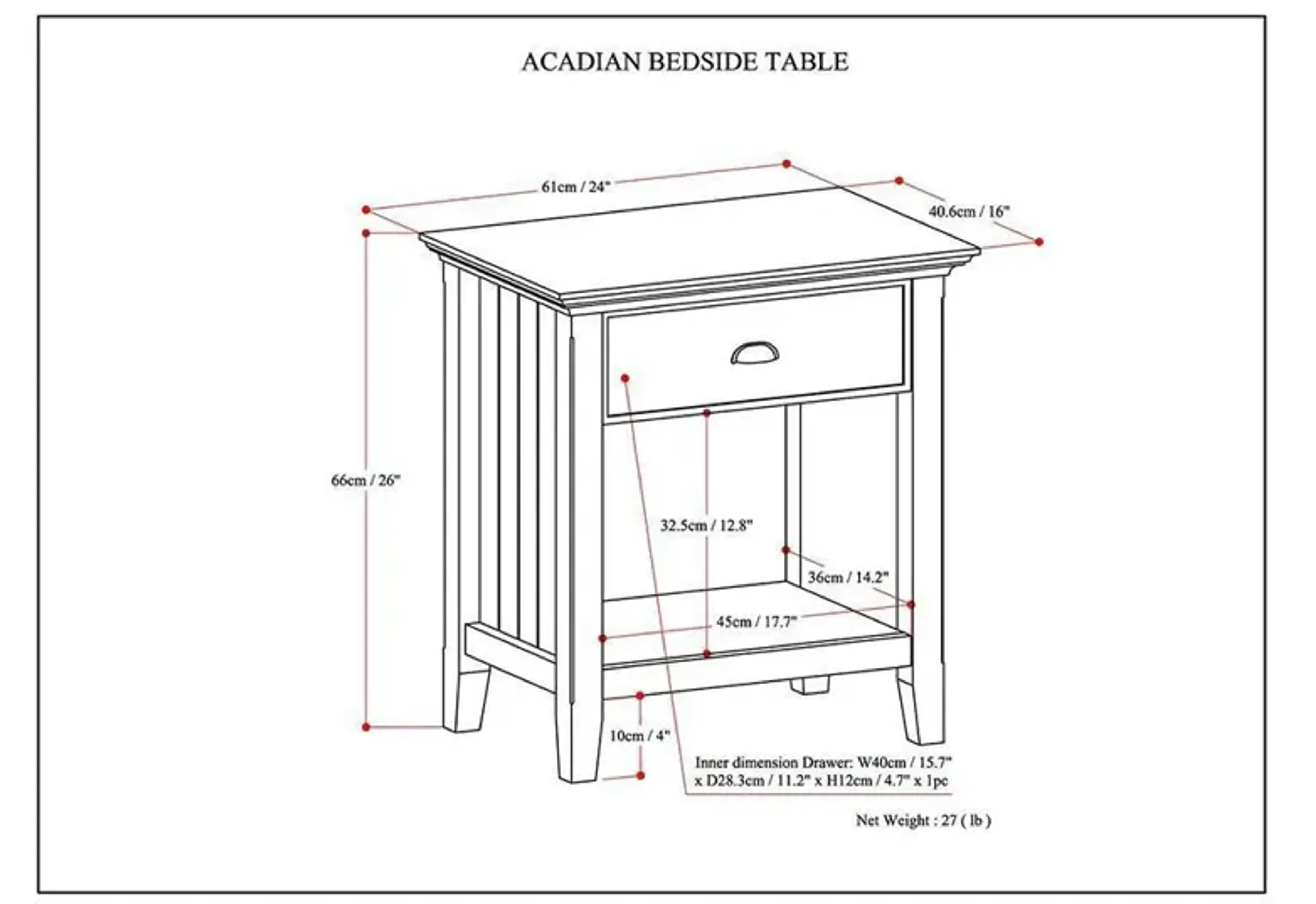 ACADIAN BEDSIDE TABLE

61cm / 24"

40.6cm / 16"

66cm / 26"

32.5cm / 12.8"

36cm / 14.2"

45cm / 17.7"

10cm / 4"

Inner dimension Drawer: W40cm / 15.7" x D28.3cm / 11.2" x H12cm / 4.7" x 1pc

Net Weight : 27 ( lb )