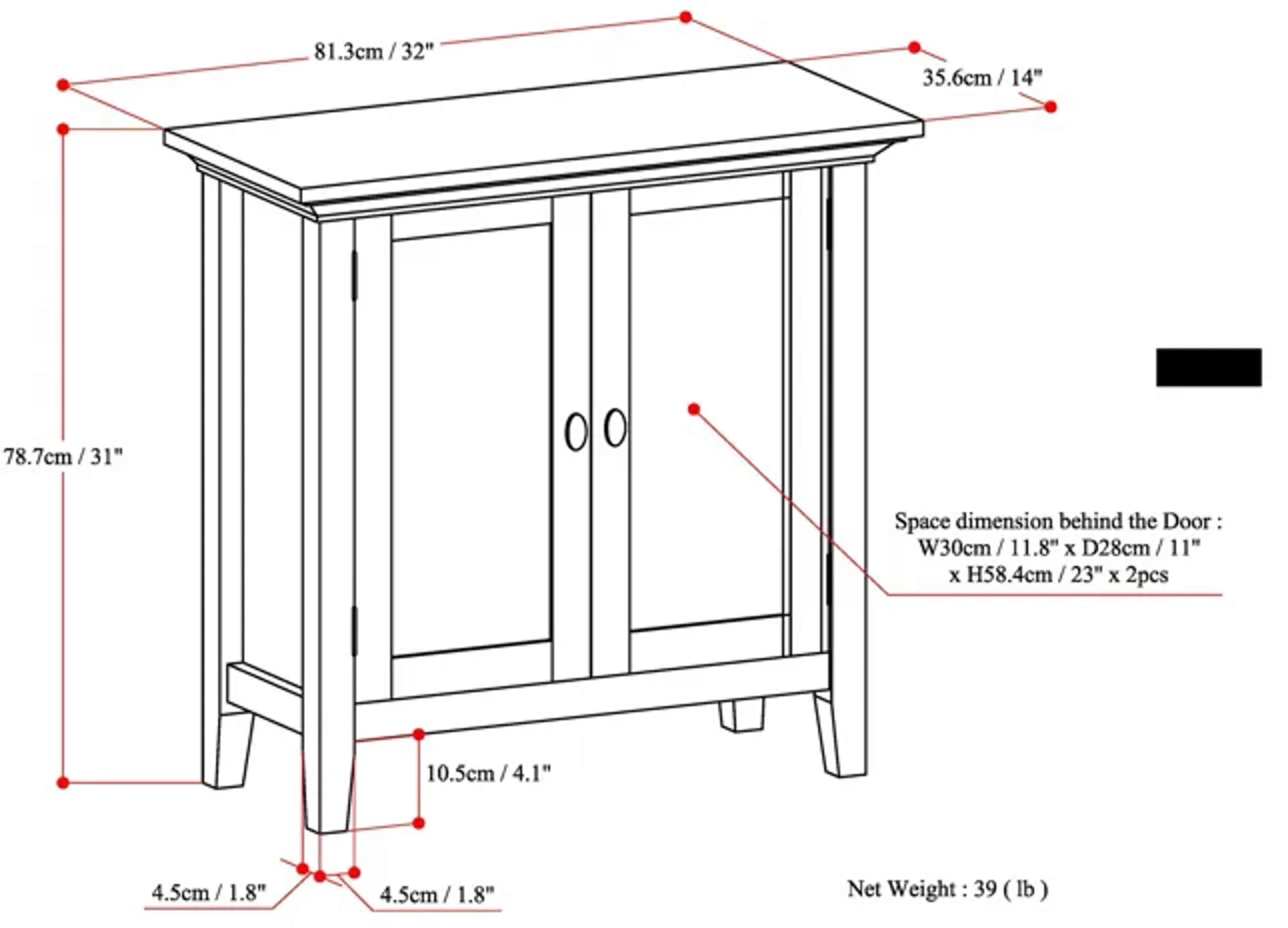 81.3cm / 32"

35.6cm / 14"

78.7cm / 31"

Space dimension behind the Door : W30cm / 11.8" x D28cm / 11" x H58.4cm / 23" x 2pcs

10.5cm / 4.1"

4.5cm / 1.8"

4.5cm / 1.8"

Net Weight : 39 ( lb )