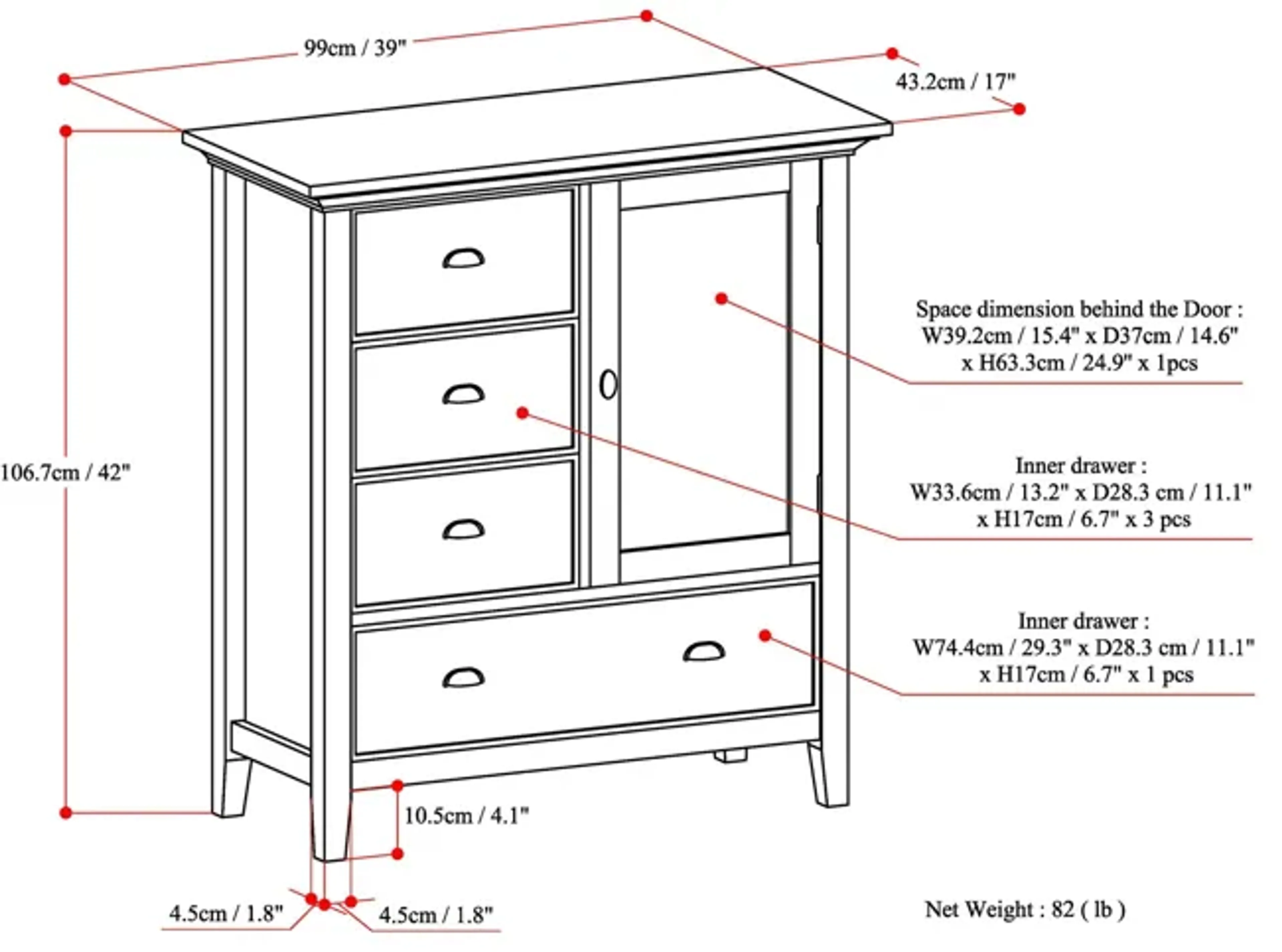 99cm / 39"

43.2cm / 17"

106.7cm / 42"

Space dimension behind the Door : W39.2cm / 15.4" x D37cm / 14.6" x H63.3cm / 24.9" x 1pcs

Inner drawer : W33.6cm / 13.2" x D28.3 cm / 11.1" x H17cm / 6.7" x 3 pcs

Inner drawer : W74.4cm / 29.3" x D28.3 cm / 11.1" x H17cm / 6.7" x 1 pcs

10.5cm / 4.1"

4.5cm / 1.8"

4.5cm / 1.8"

Net Weight : 82 ( lb )