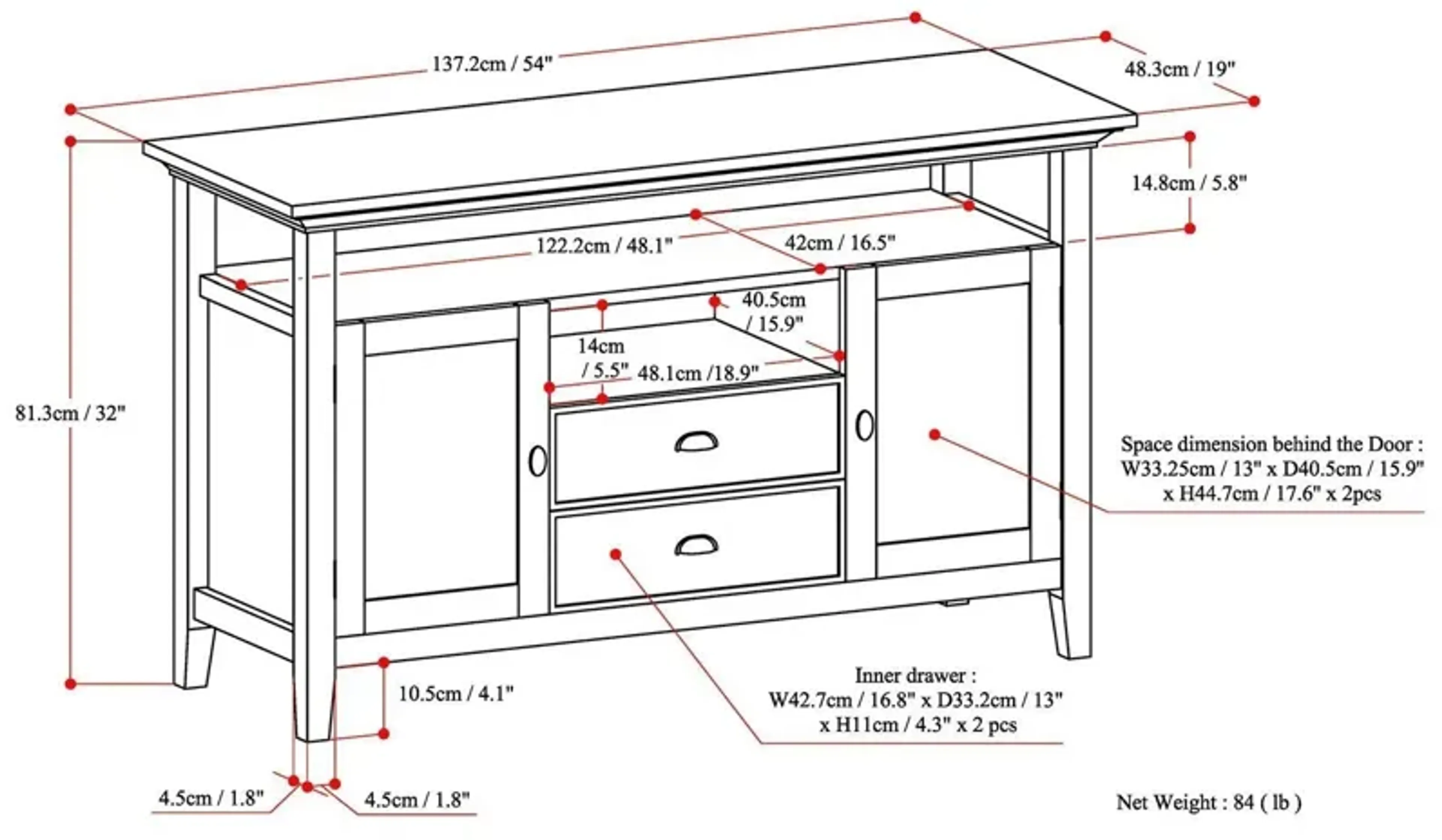 137.2cm / 54"

48.3cm / 19"

14.8cm / 5.8"

122.2cm / 48.1"

42cm / 16.5"

40.5cm / 15.9"

14cm / 5.5"

48.1cm /18.9"

81.3cm / 32"

Space dimension behind the Door : W33.25cm / 13" x D40.5cm / 15.9" x H44.7cm / 17.6" x 2pcs

10.5cm / 4.1"

Inner drawer : W42.7cm / 16.8" x D33.2cm / 13" x H11cm / 4.3" x 2 pcs

4.5cm / 1.8"

4.5cm / 1.8"

Net Weight : 84 ( lb )