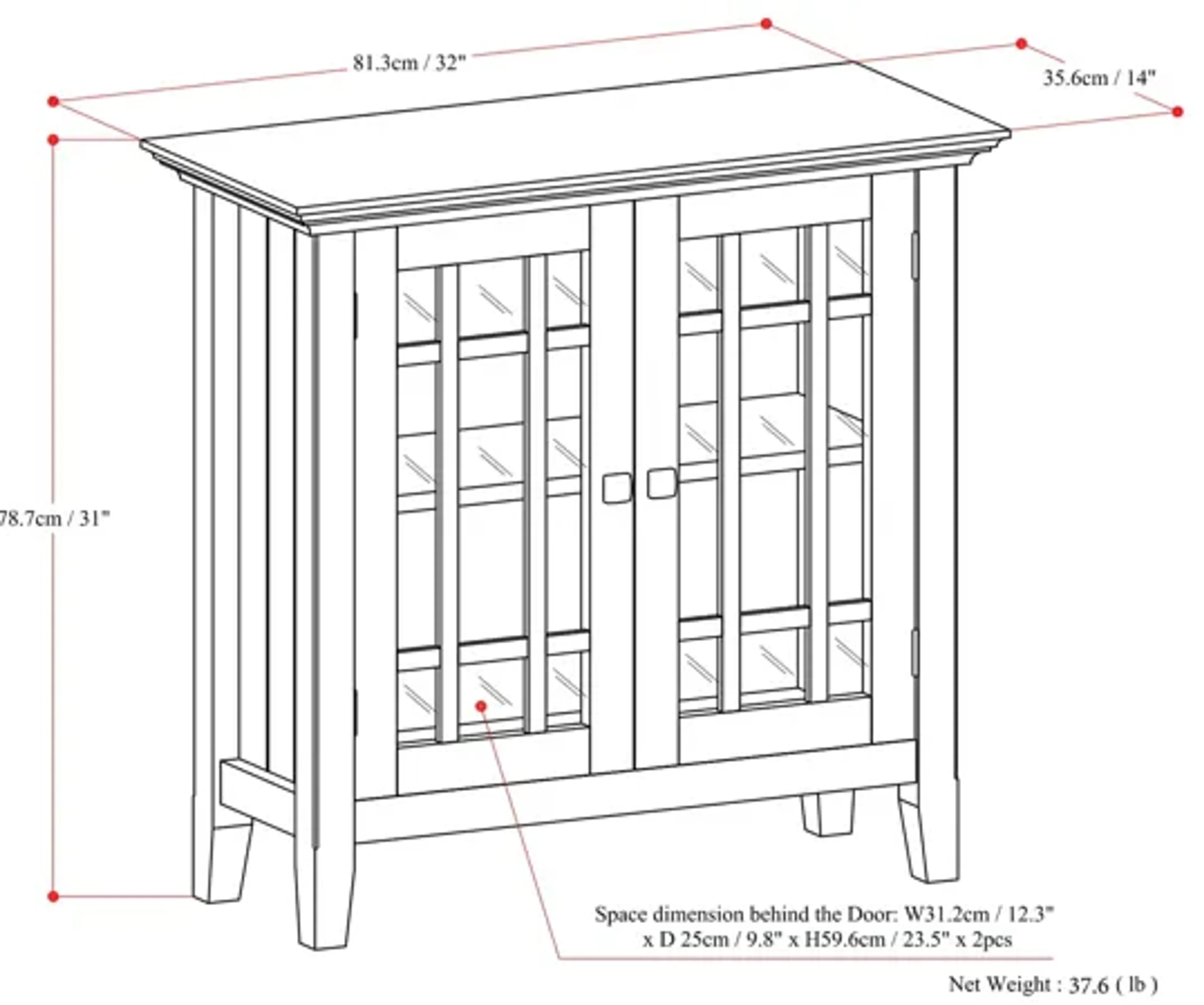 81.3cm / 32"

35.6cm / 14"

78.7cm / 31"

Space dimension behind the Door: W31.2cm / 12.3" x D 25cm / 9.8" x H59.6cm / 23.5" x 2pcs

Net Weight : 37.6 ( lb )