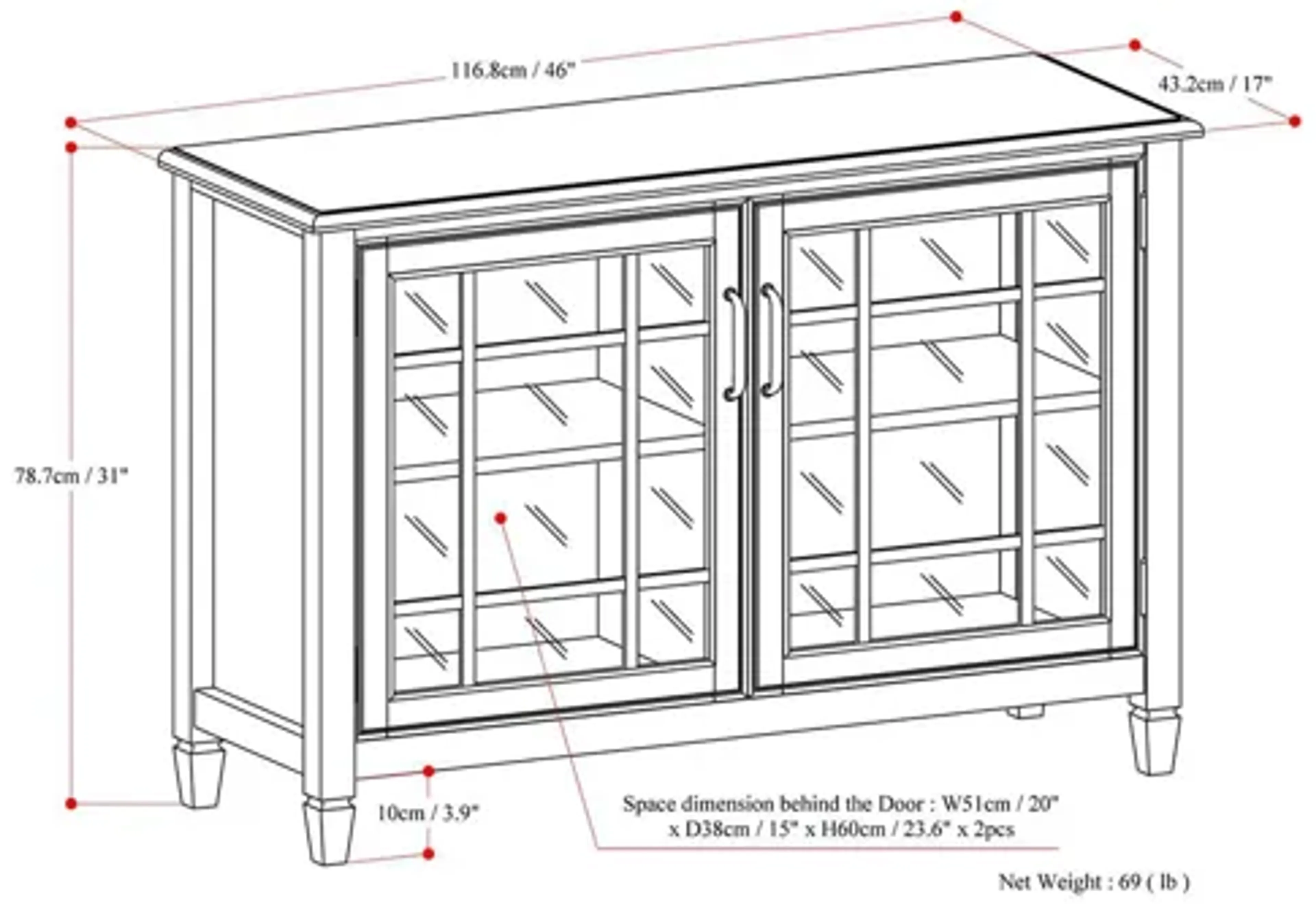 116.8cm / 46"

43.2cm / 17"

78.7cm / 31"

10cm / 3.9"

Space dimension behind the Door : W51cm / 20" x D38cm / 15" x H60cm / 23.6" x 2pcs

Net Weight : 69 ( lb )