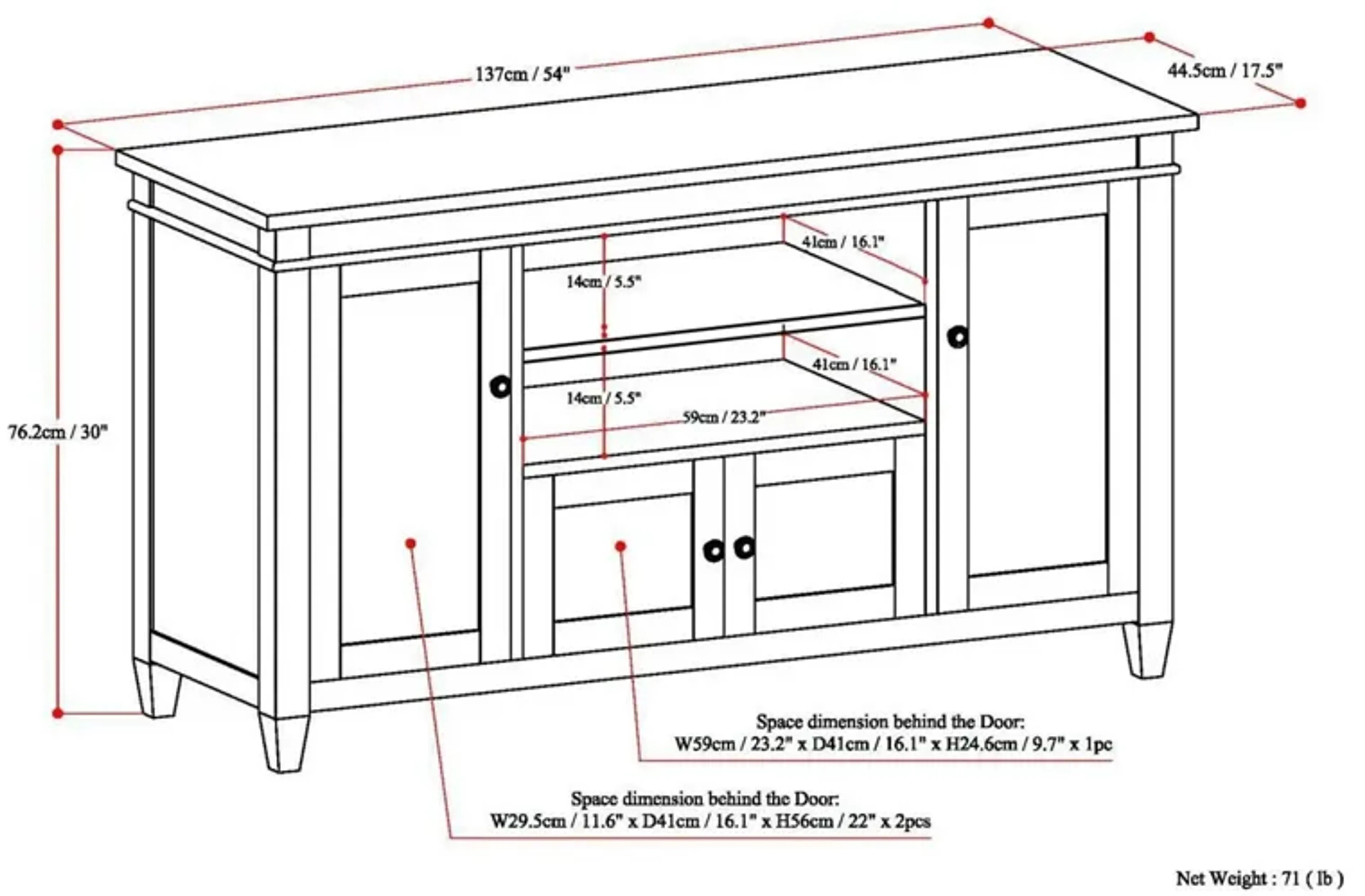 137cm / 54"

44.5cm / 17.5"

76.2cm / 30"

41cm / 16.1"

14cm / 5.5"

41cm / 16.1"

14cm / 5.5"

59cm / 23.2"

Space dimension behind the Door:
W59cm / 23.2" x D41cm / 16.1" x H24.6cm / 9.7" x 1pc

Space dimension behind the Door:
W29.5cm / 11.6" x D41cm / 16.1" x H56cm / 22" x 2pcs

Net Weight : 71 ( lb )