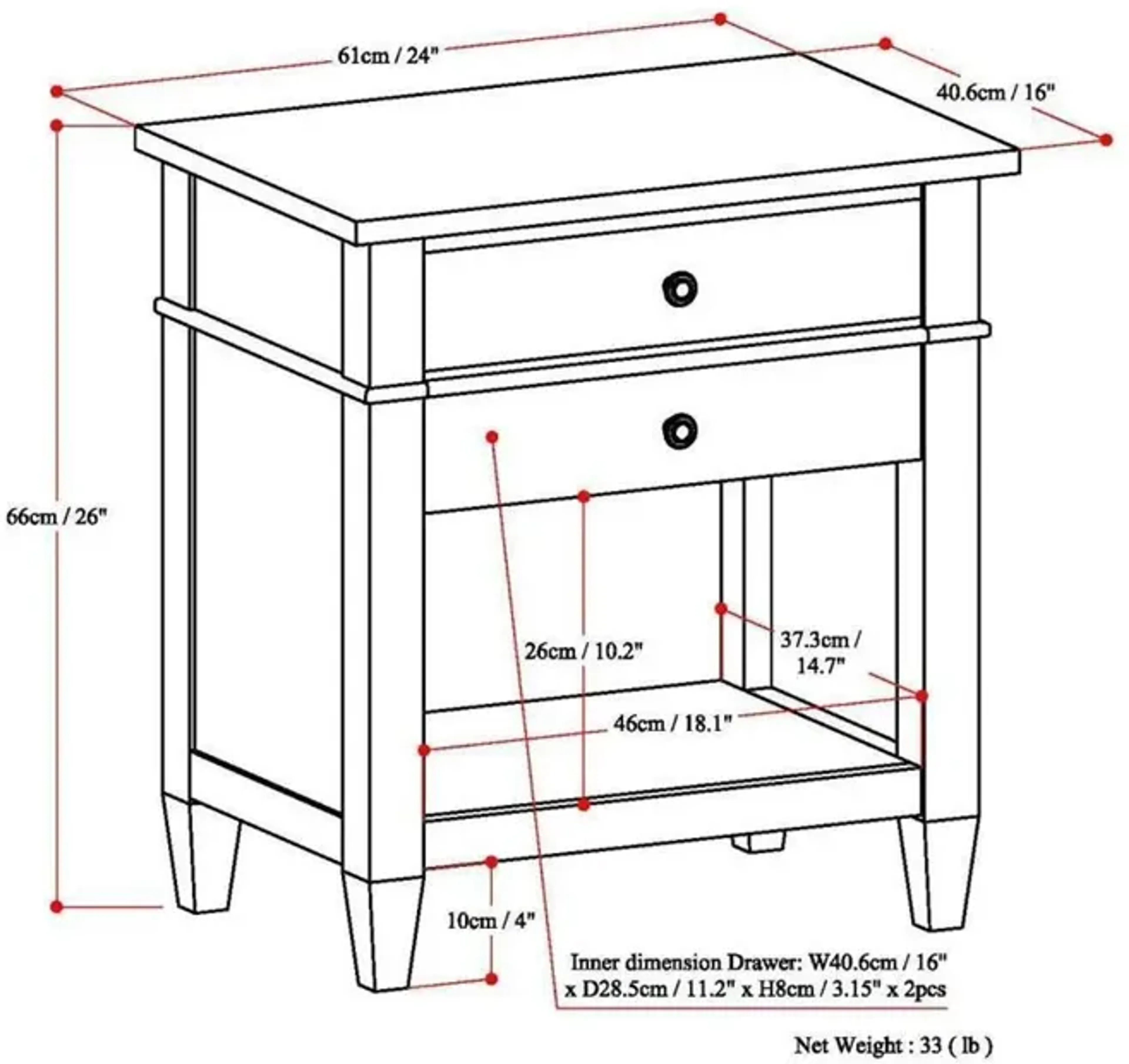 61cm / 24"

40.6cm / 16"

66cm / 26"

26cm / 10.2"

37.3cm / 14.7"

46cm / 18.1"

10cm / 4"

Inner dimension Drawer: W40.6cm / 16" x D28.5cm / 11.2" x H8cm / 3.15" x 2pcs

Net Weight : 33 ( lb )