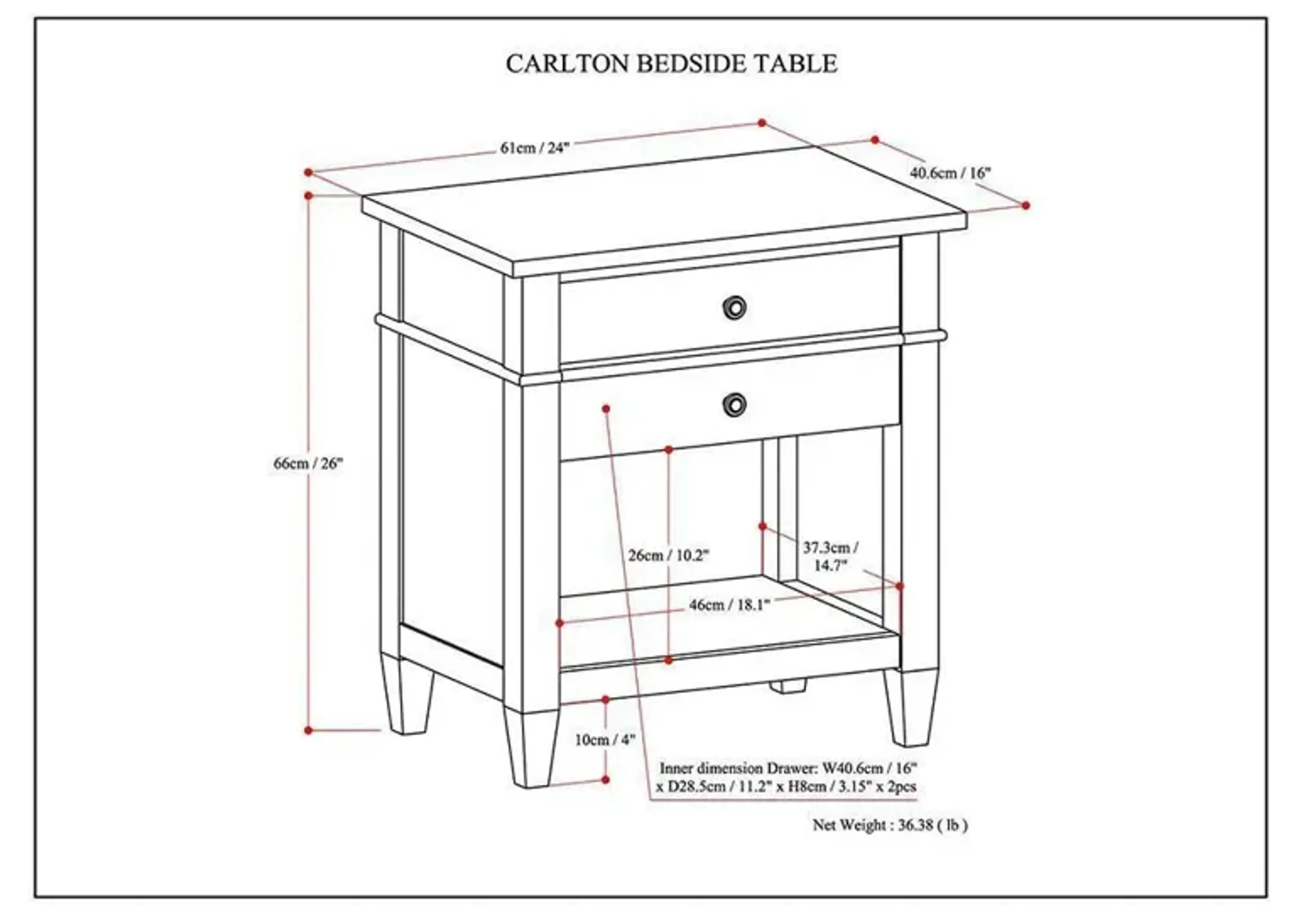 CARLTON BEDSIDE TABLE

61cm / 24"

40.6cm / 16"

66cm / 26"

26cm / 10.2"

37.3cm / 14.7"

46cm / 18.1"

10cm / 4"

Inner dimension Drawer: W40.6cm / 16" x D28.5cm / 11.2" x H8cm / 3.15" x 2pcs

Net Weight : 36.38 ( lb )