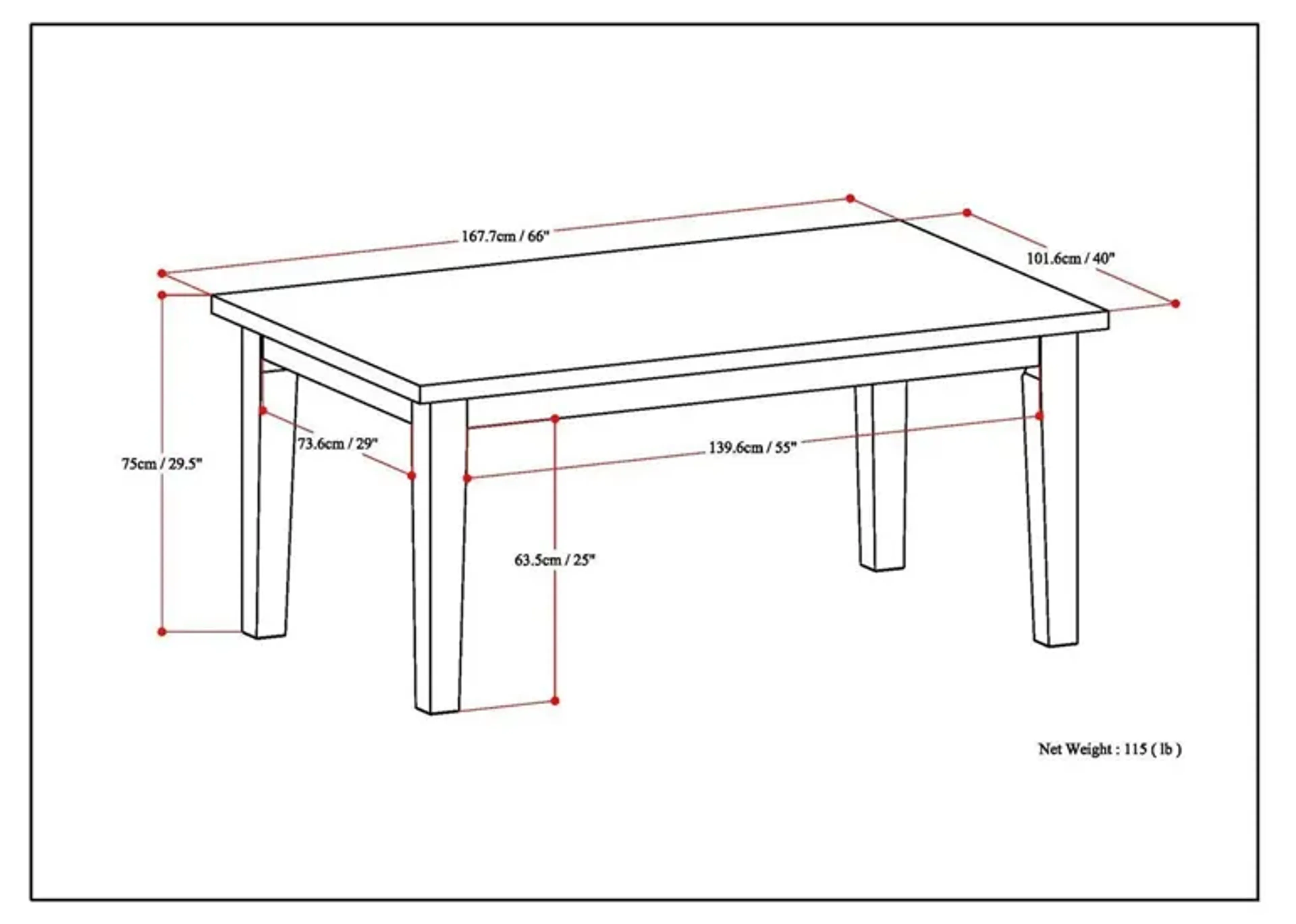 167.7cm / 66"

101.6cm / 40"

75cm / 29.5"

73.6cm / 29"

139.6cm / 55"

63.5cm / 25"

Net Weight : 115 ( lb )