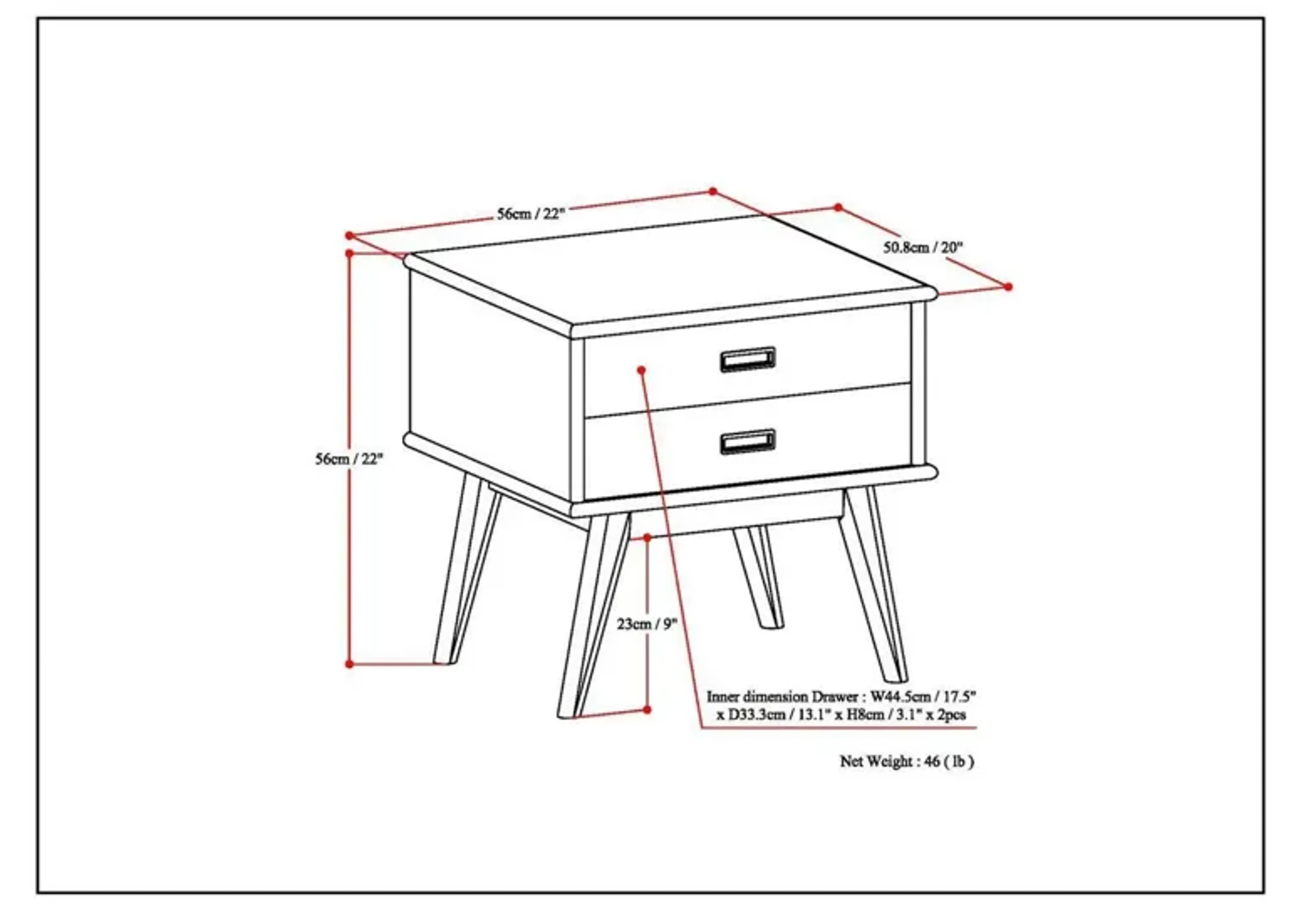 56cm / 22"

50.8cm / 20"

56cm / 22"

23cm / 9"

Inner dimension Drawer : W44.5cm / 17.5" x D33.3cm / 13.1" x H8cm / 3.1" x 2pcs

Net Weight : 46 ( lb )