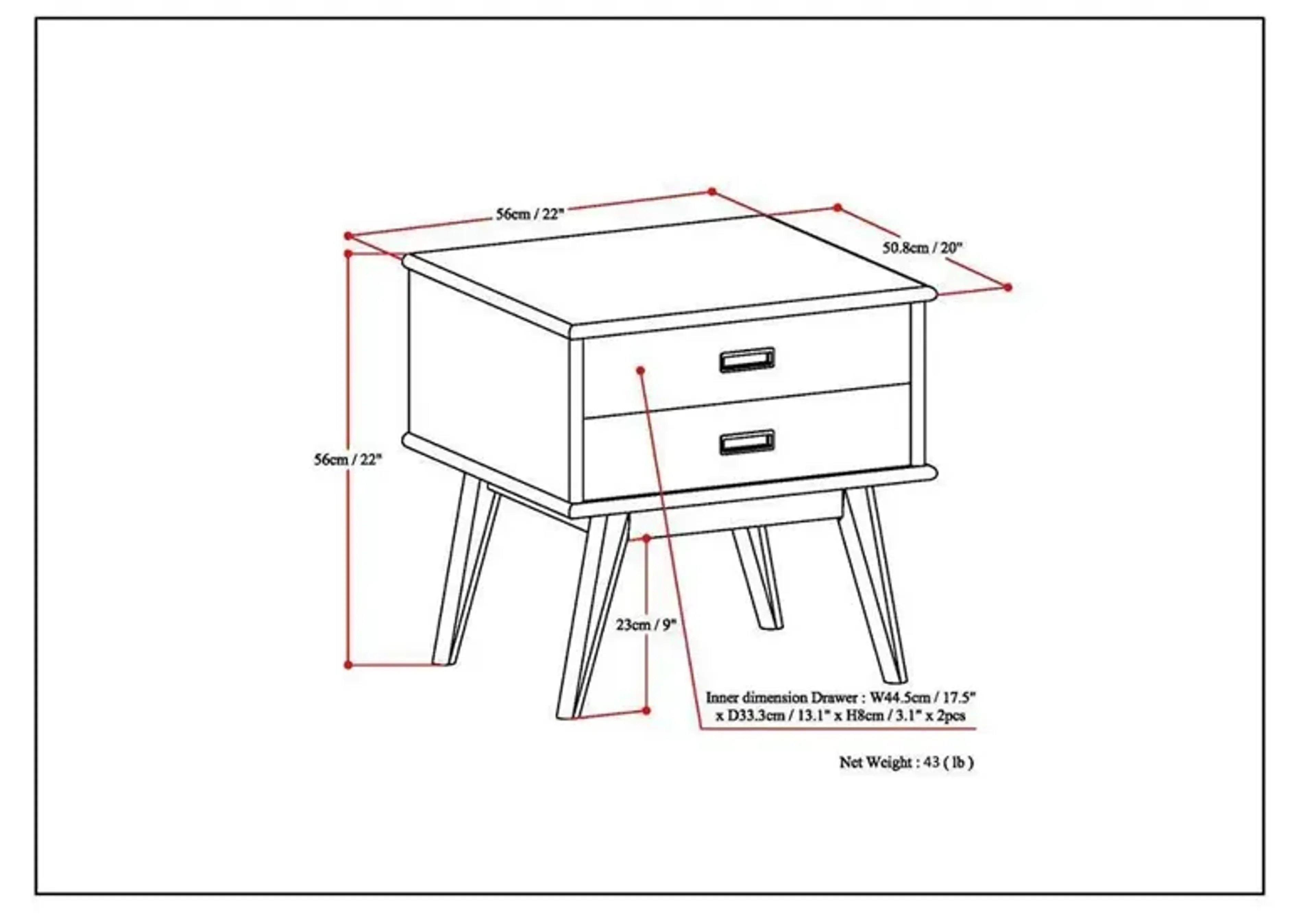 56cm / 22"

50.8cm / 20"

56cm / 22"

23cm / 9"

Inner dimension Drawer : W44.5cm / 17.5" x D33.3cm / 13.1" x H8cm / 3.1" x 2pcs

Net Weight : 43 ( lb )