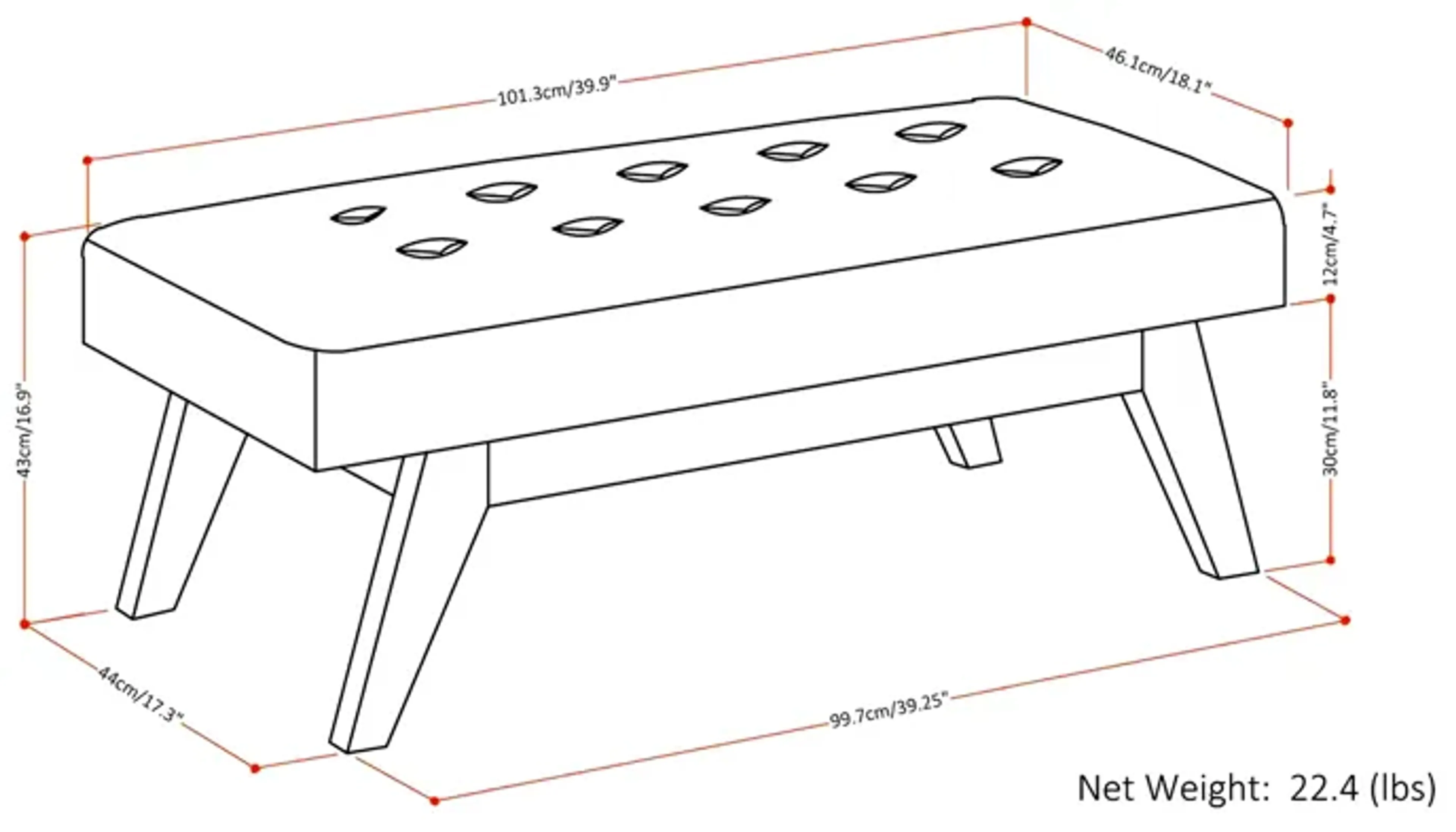 101.3cm/39.9"

46.1cm/18.1"

12cm/4.7"

43cm/16.9"

30cm/11.8"

44cm/17.3"

99.7cm/39.25"

Net Weight: 22.4 (lbs)