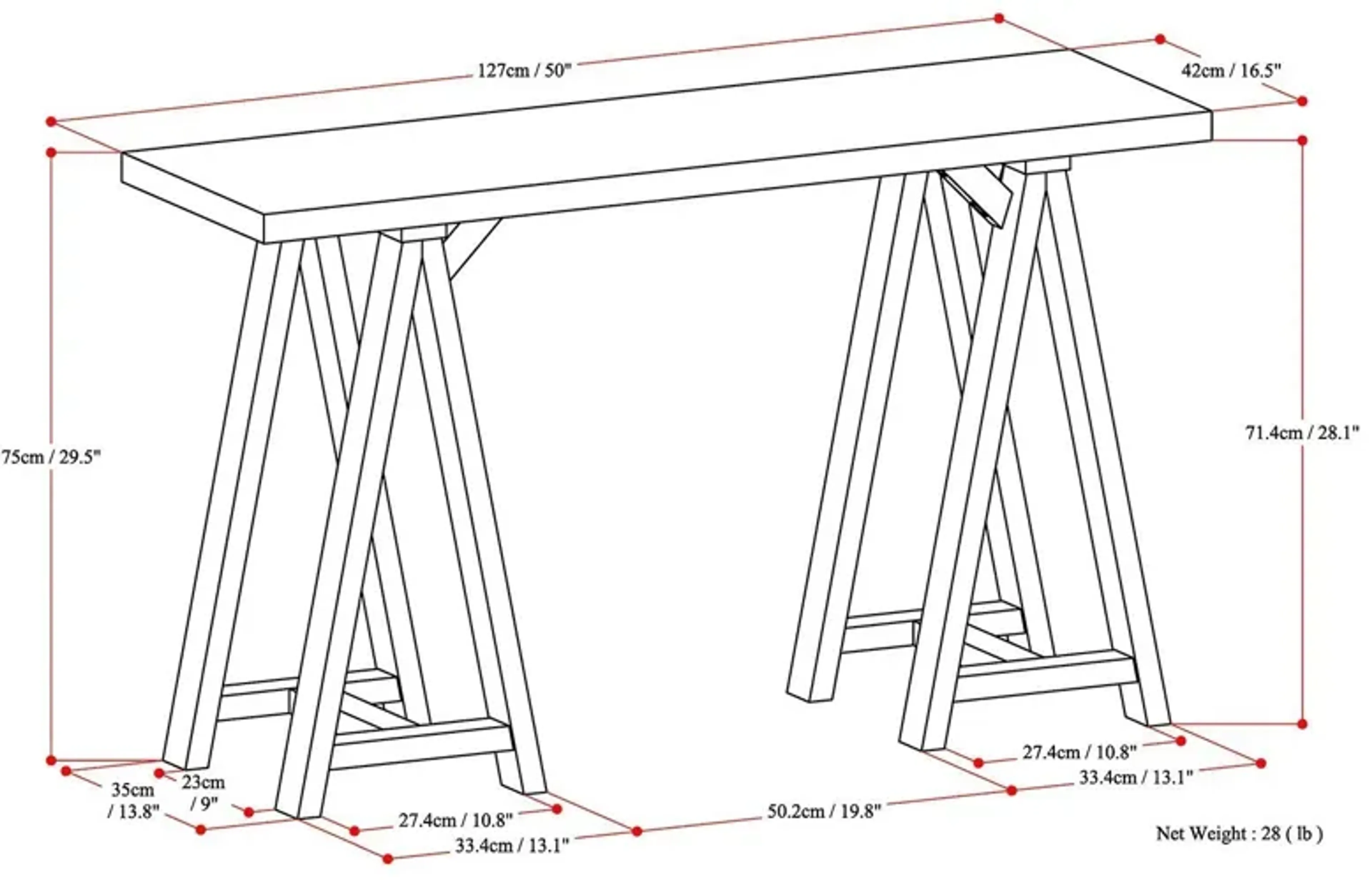 127cm / 50"

42cm / 16.5"

75cm / 29.5"

71.4cm / 28.1"

35cm / 13.8"

23cm / 9"

27.4cm / 10.8"

33.4cm / 13.1"

50.2cm / 19.8"

27.4cm / 10.8"

33.4cm / 13.1"

Net Weight : 28 ( lb )