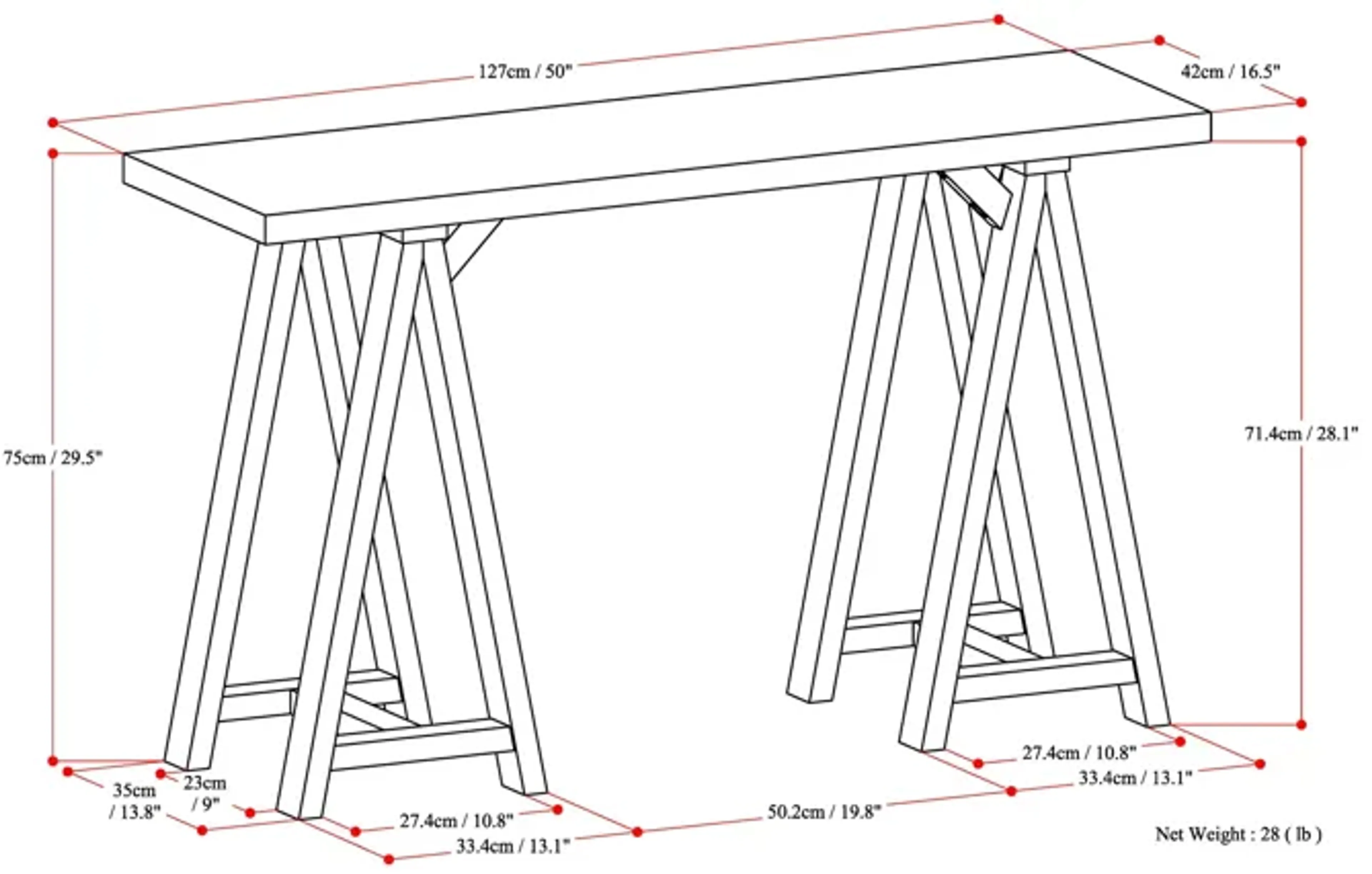 127cm / 50"

42cm / 16.5"

75cm / 29.5"

71.4cm / 28.1"

35cm / 13.8"

23cm / 9"

27.4cm / 10.8"

33.4cm / 13.1"

50.2cm / 19.8"

27.4cm / 10.8"

33.4cm / 13.1"

Net Weight : 28 ( lb )