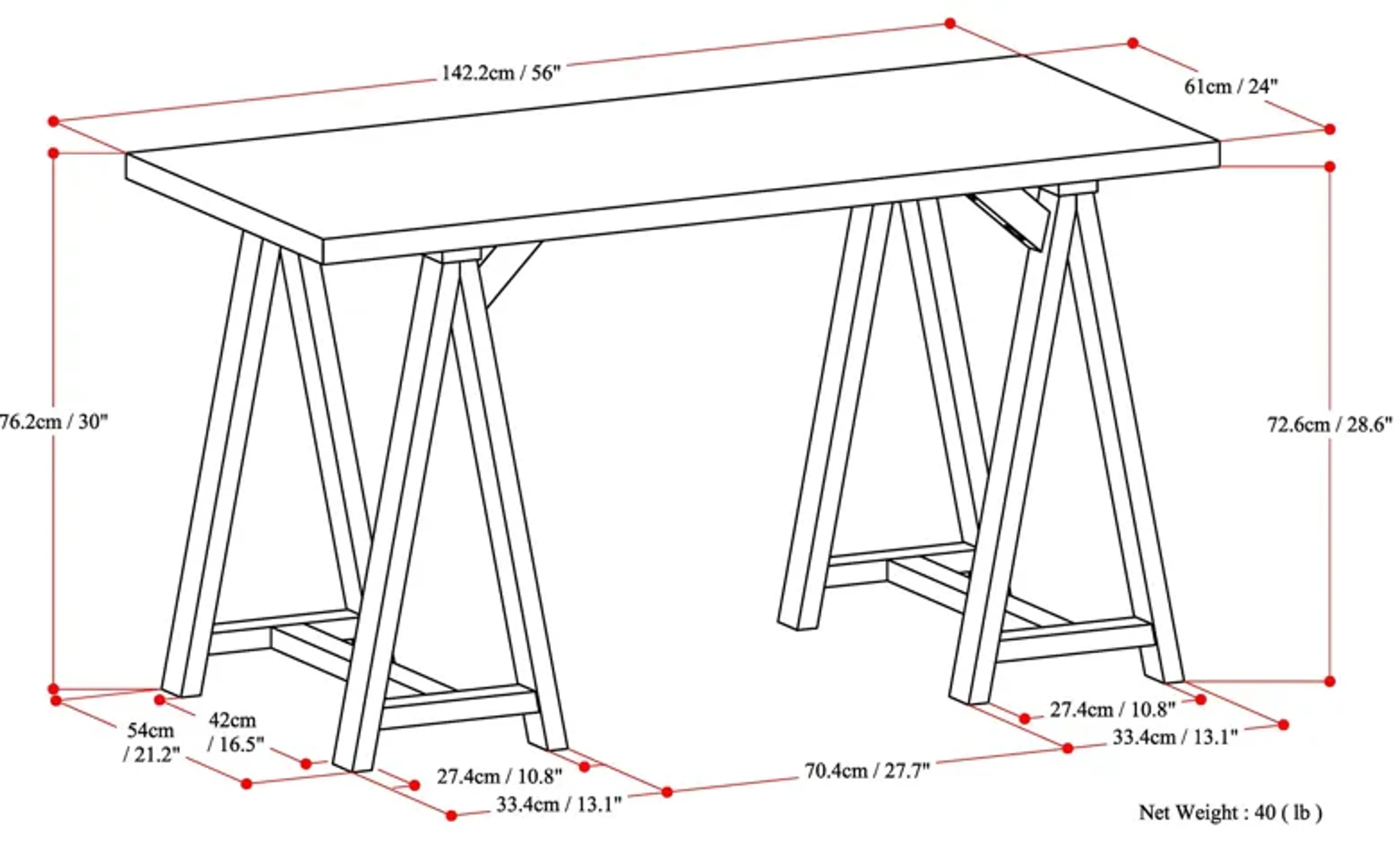 142.2cm / 56"

61cm / 24"

76.2cm / 30"

72.6cm / 28.6"

54cm / 21.2"

42cm / 16.5"

27.4cm / 10.8"

33.4cm / 13.1"

70.4cm / 27.7"

27.4cm / 10.8"

33.4cm / 13.1"

Net Weight : 40 ( lb )