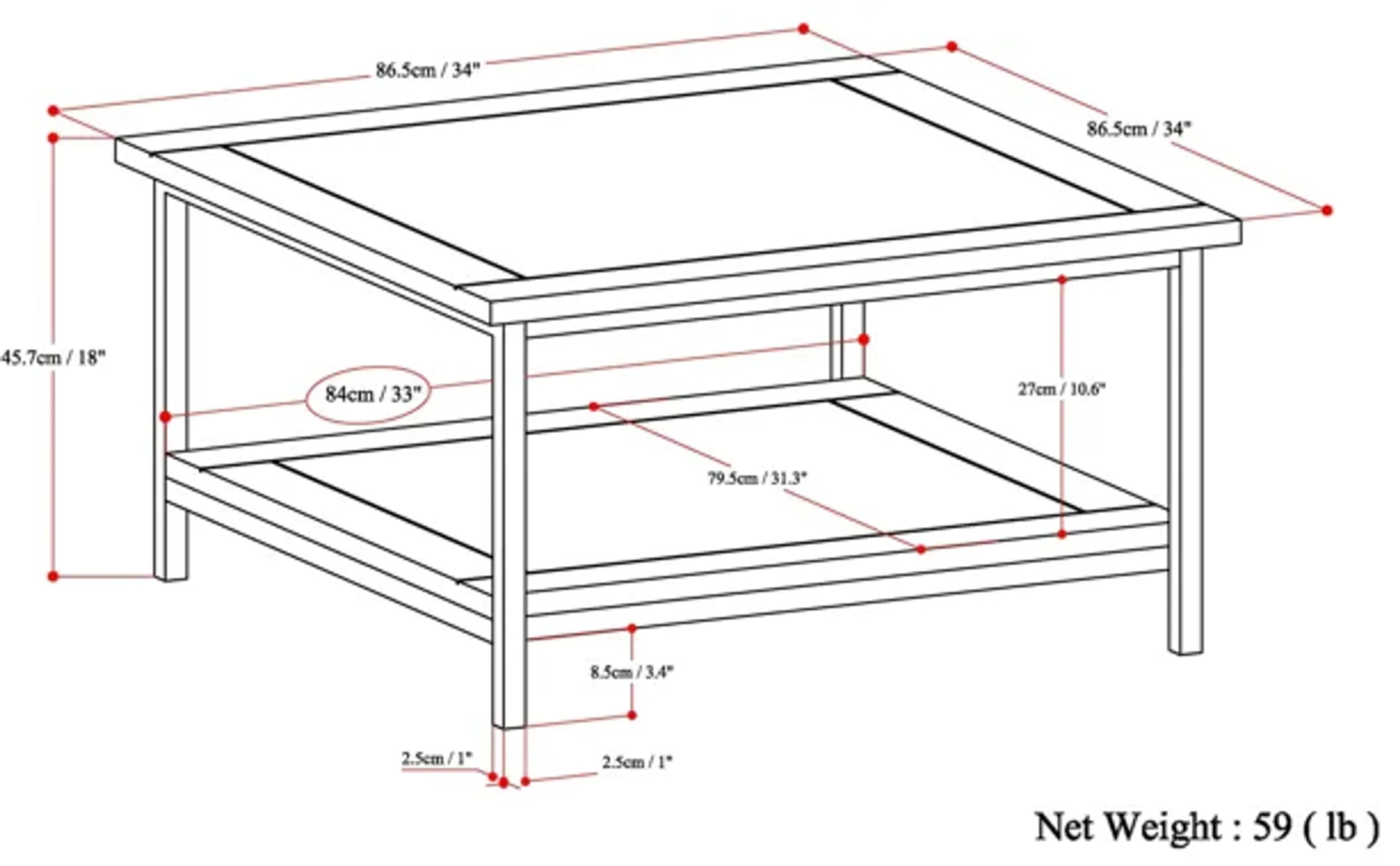 86.5cm / 34"

86.5cm / 34"

45.7cm / 18"

84cm / 33"

27cm / 10.6"

79.5cm / 31.3"

8.5cm / 3.4"

2.5cm / 1"

2.5cm / 1"

Net Weight : 59 ( lb )