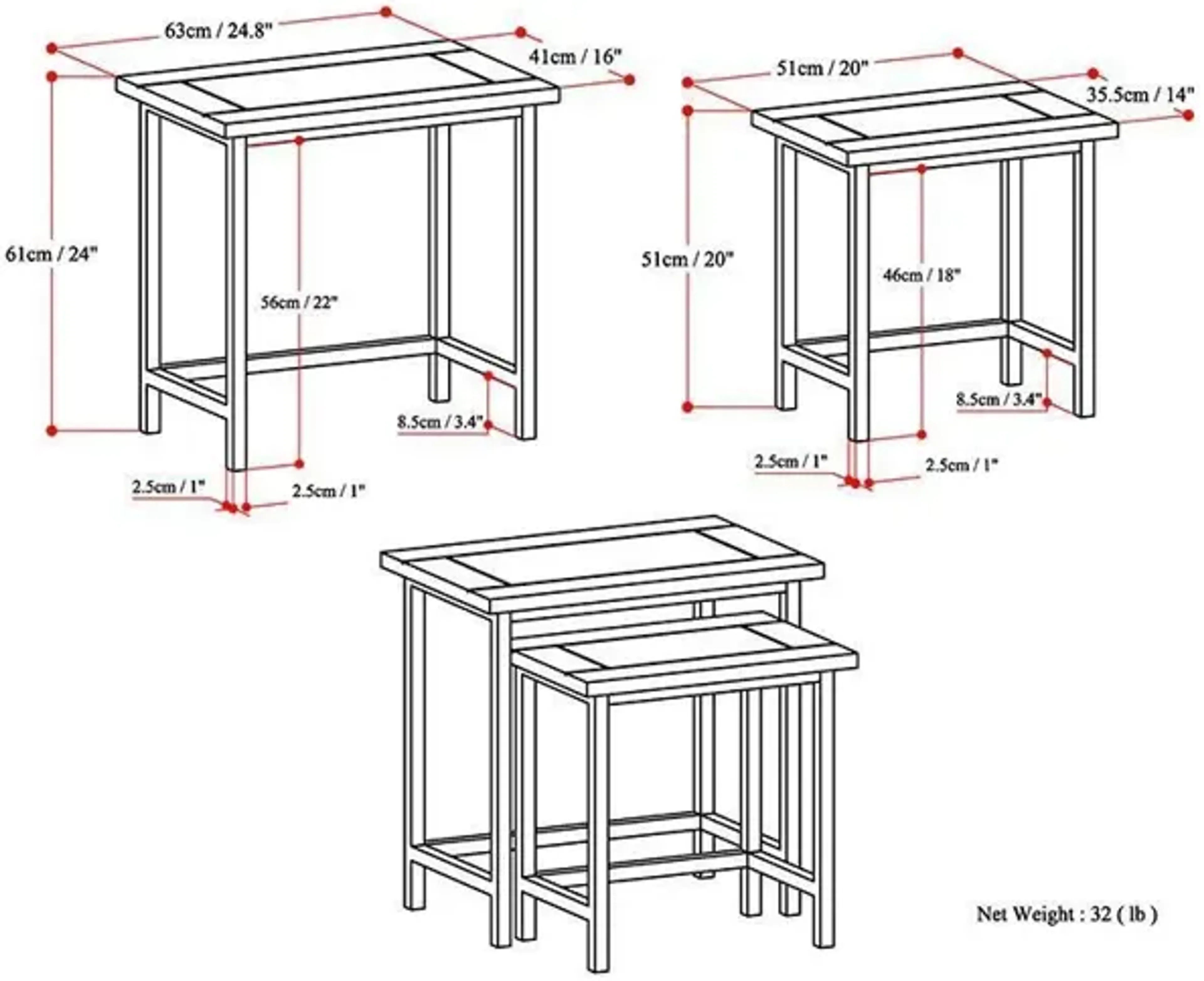 63cm / 24.8"
41cm / 16"
61cm / 24"
56cm / 22"
8.5cm / 3.4"
2.5cm / 1"
2.5cm / 1"

51cm / 20"
35.5cm / 14"
51cm / 20"
46cm / 18"
8.5cm / 3.4"
2.5cm / 1"
2.5cm / 1"

Net Weight : 32 ( lb )