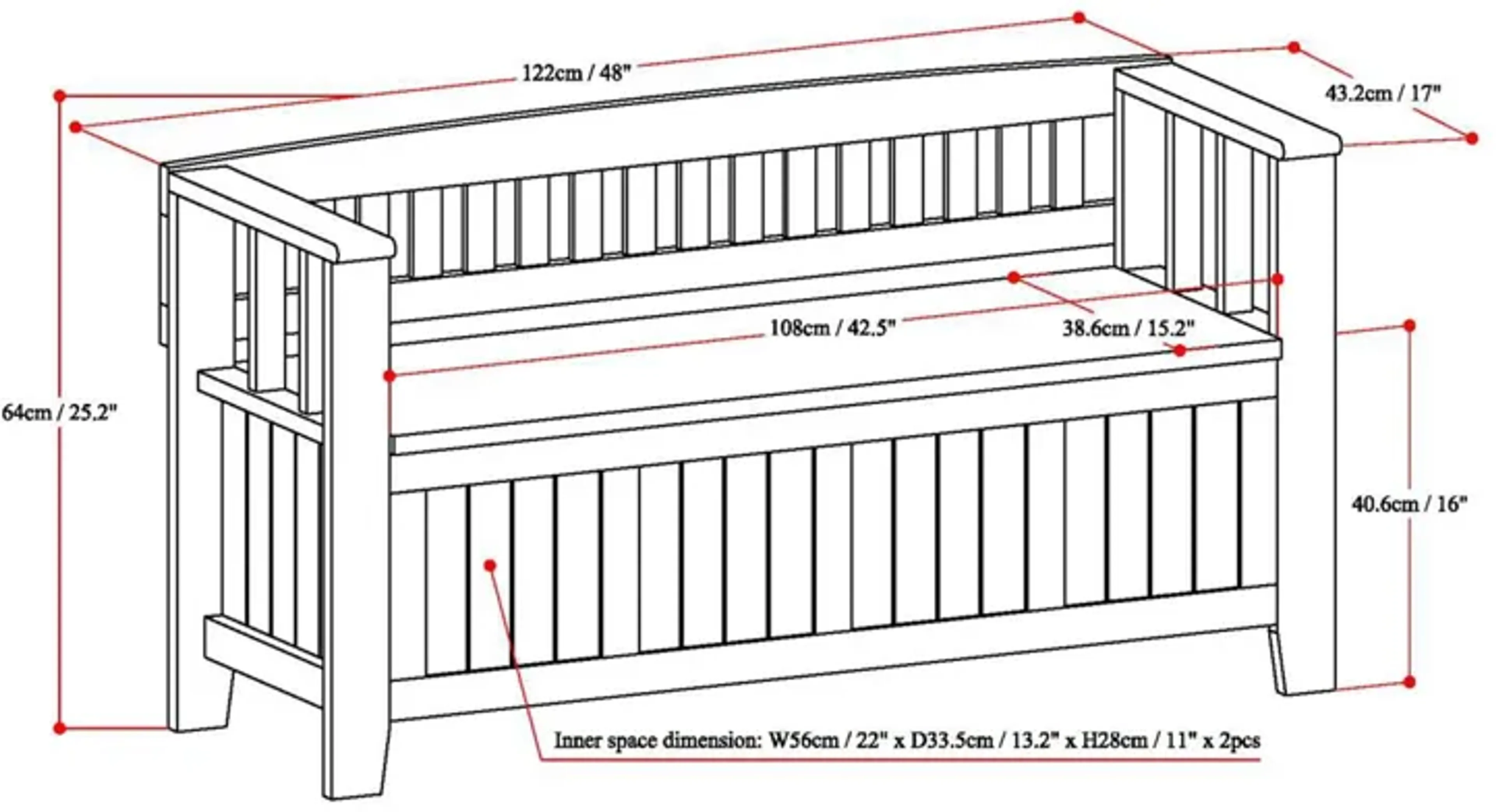 122cm / 48"

43.2cm / 17"

64cm / 25.2"

108cm / 42.5"

38.6cm / 15.2"

40.6cm / 16"

Inner space dimension: W56cm / 22" x D33.5cm / 13.2" x H28cm / 11" x 2pcs