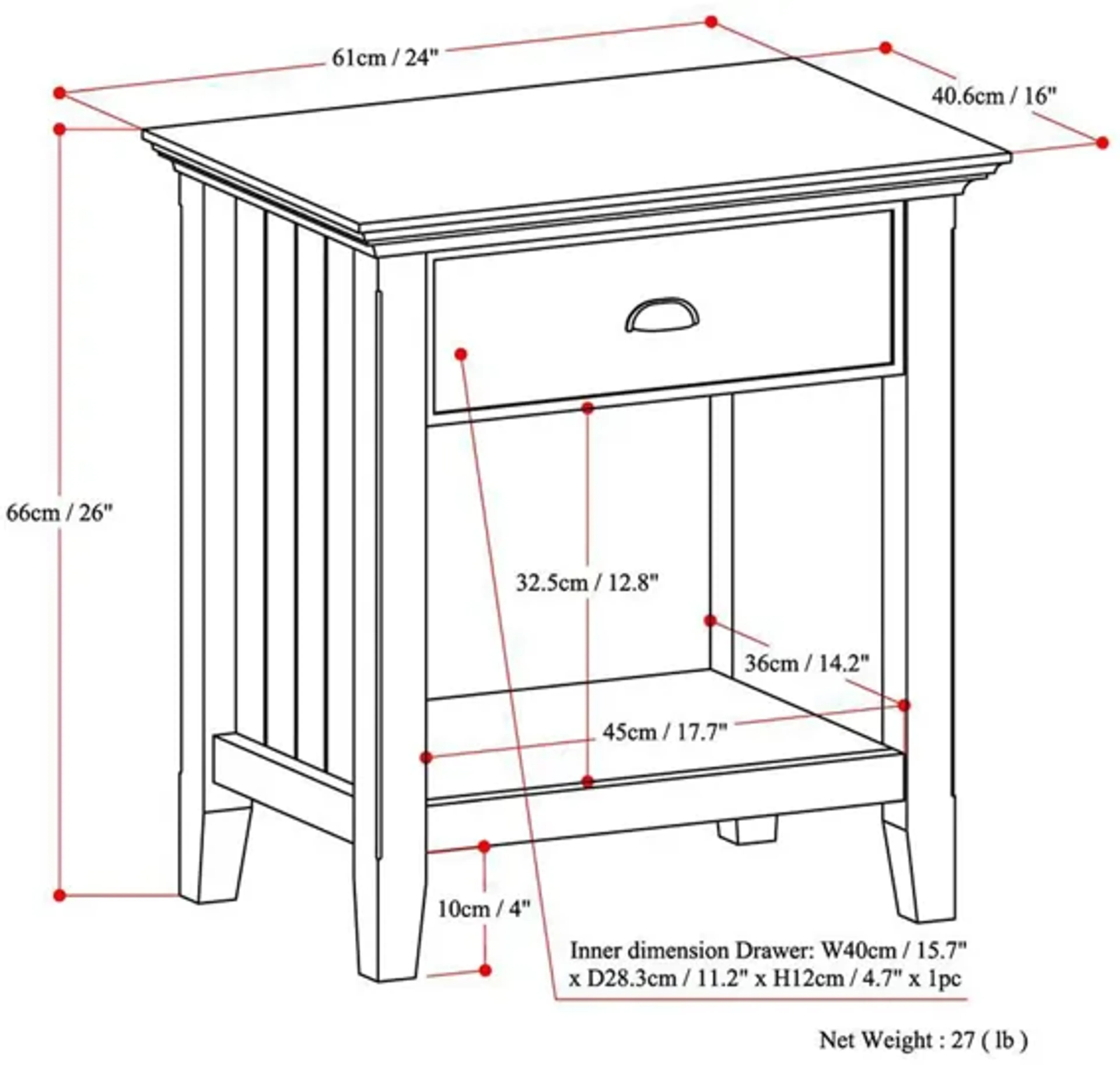 61cm / 24"

40.6cm / 16"

66cm / 26"

32.5cm / 12.8"

36cm / 14.2"

45cm / 17.7"

10cm / 4"

Inner dimension Drawer: W40cm / 15.7" x D28.3cm / 11.2" x H12cm / 4.7" x 1pc

Net Weight : 27 ( lb )