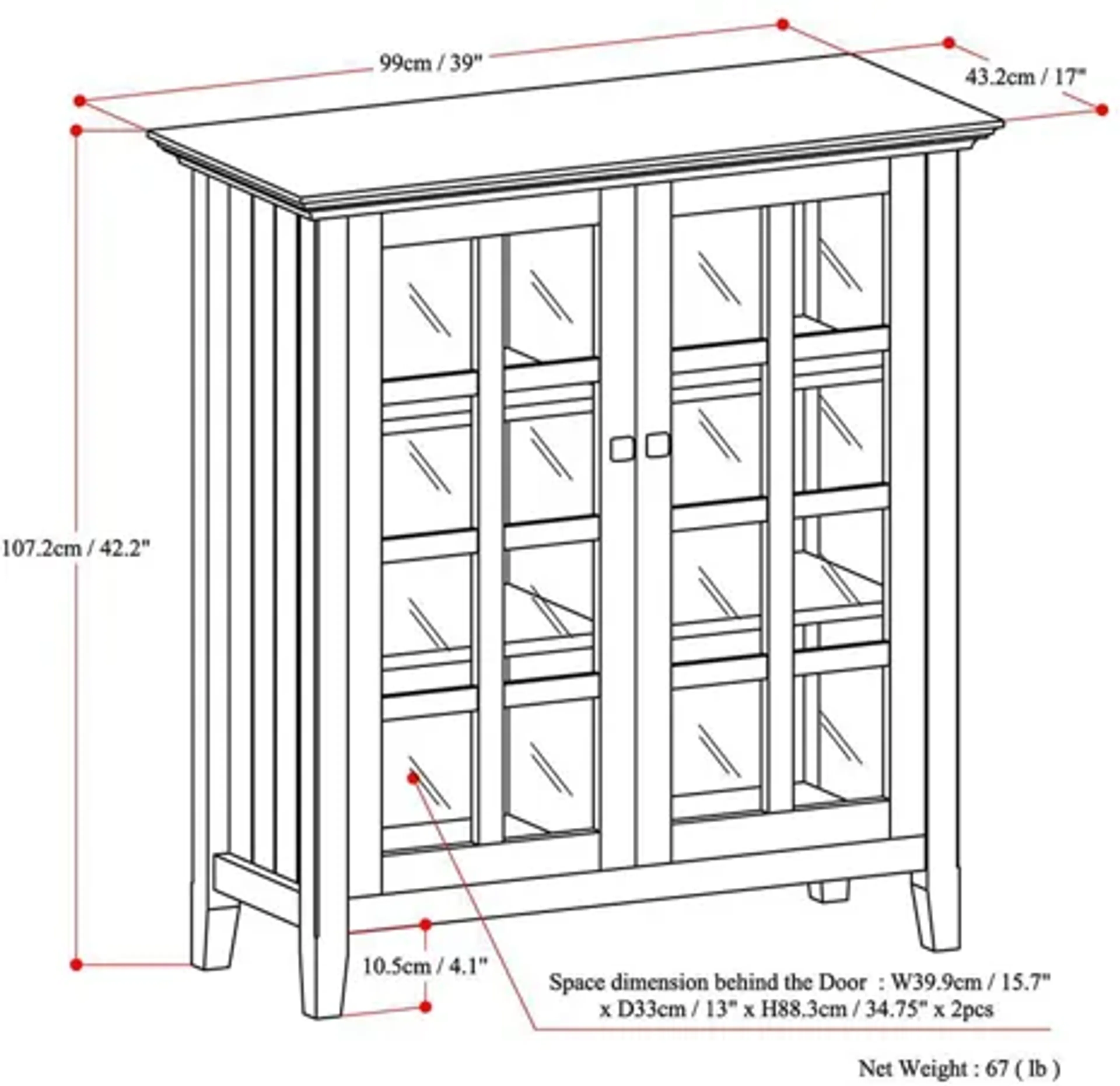 99cm / 39"

43.2cm / 17"

107.2cm / 42.2"

10.5cm / 4.1"

Space dimension behind the Door : W39.9cm / 15.7" x D33cm / 13" x H88.3cm / 34.75" x 2pcs

Net Weight : 67 ( lb )