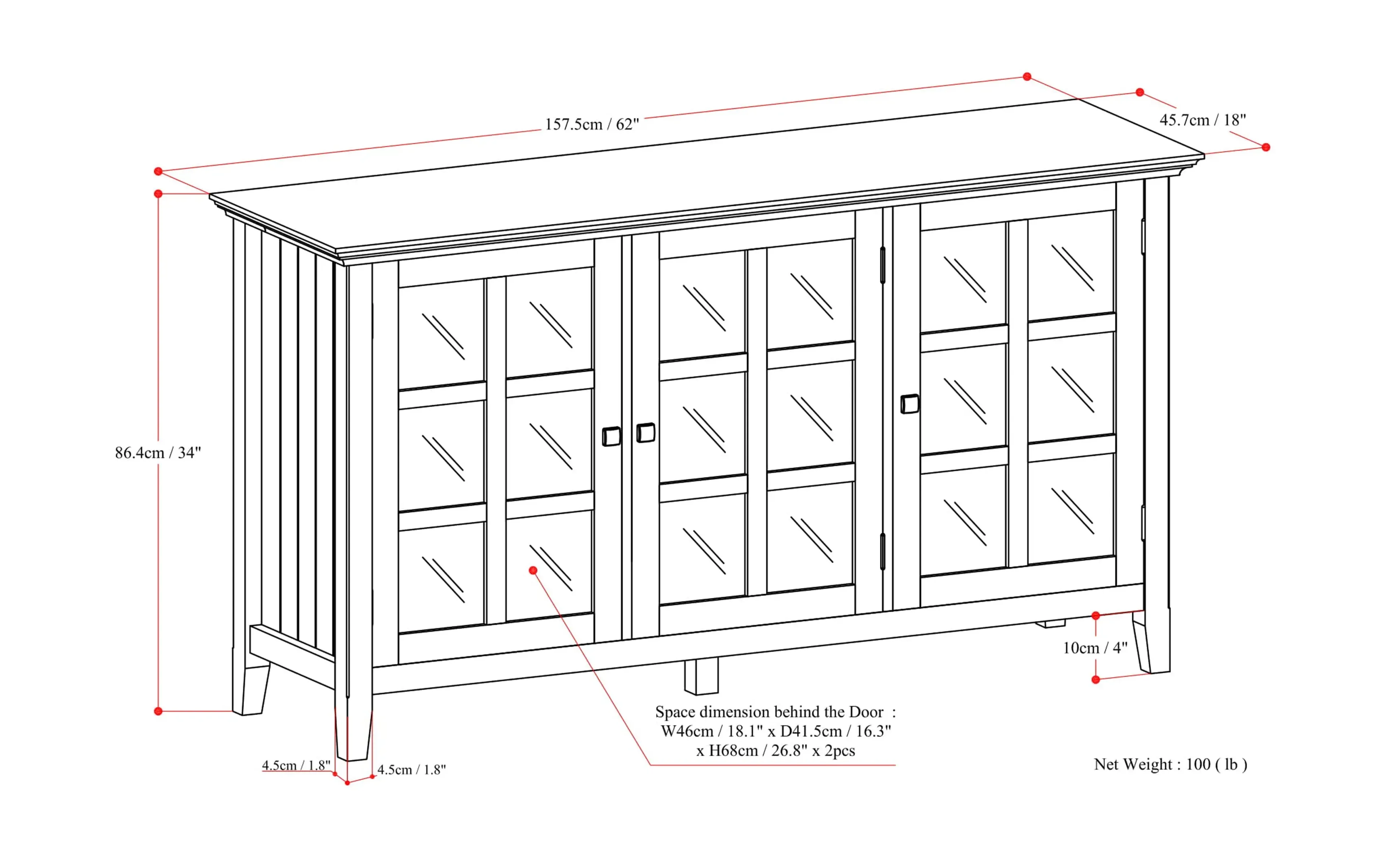 157.5cm / 62"

45.7cm / 18"

86.4cm / 34"

10cm / 4"

Space dimension behind the Door :
W46cm / 18.1" x D41.5cm / 16.3"
x H68cm / 26.8" x 2pcs

4.5cm / 1.8"

4.5cm / 1.8"

Net Weight : 100 ( lb )