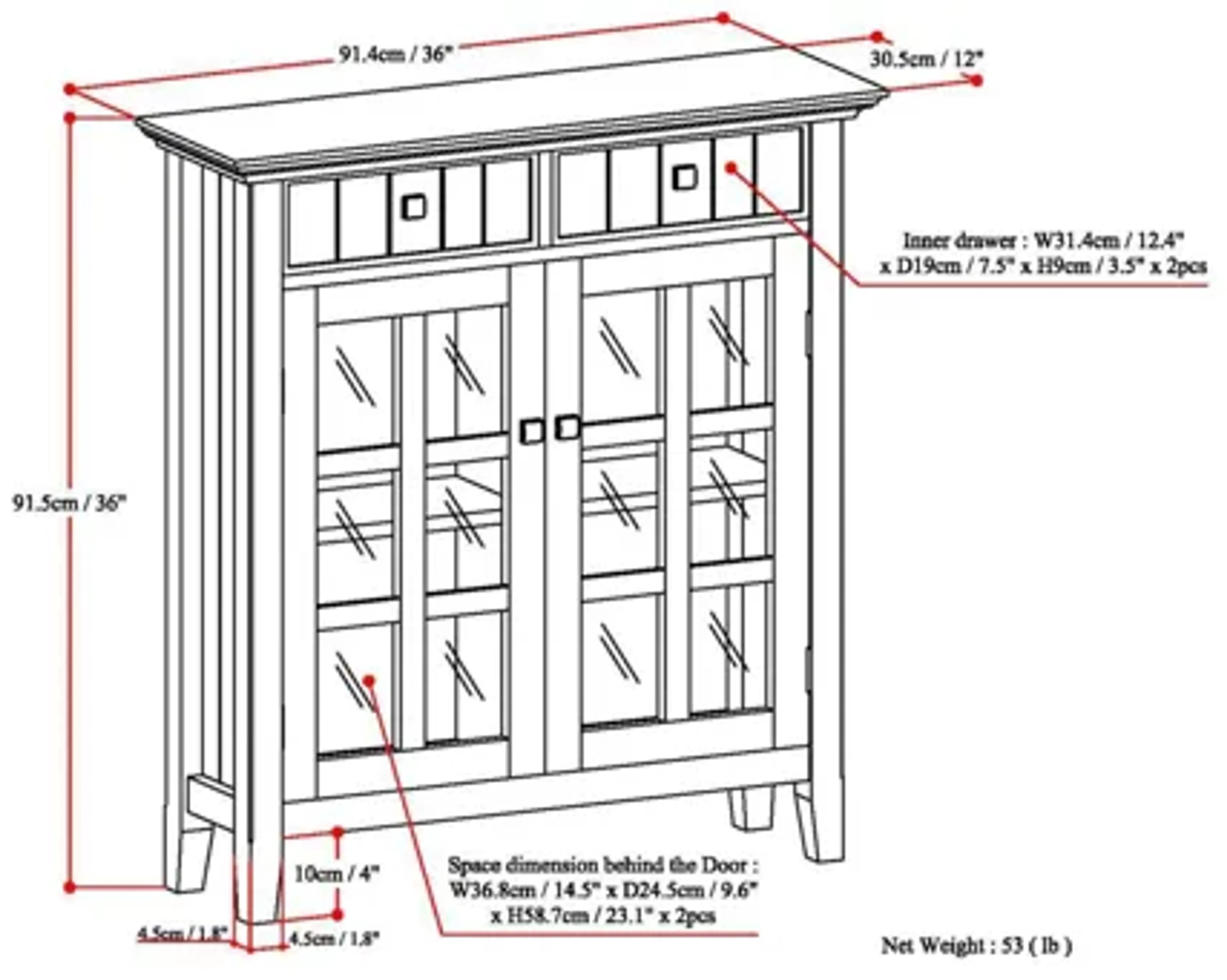 91.4cm / 36"

30.5cm / 12"

Inner drawer : W31.4cm / 12.4" x D19cm / 7.5" x H9cm / 3.5" x 2pcs

91.5cm / 36"

10cm / 4"

Space dimension behind the Door : W36.8cm / 14.5" x D24.5cm / 9.6" x H58.7cm / 23.1" x 2pcs

4.5cm / 1.8"

4.5cm / 1.8"

Net Weight : 53 ( lb )