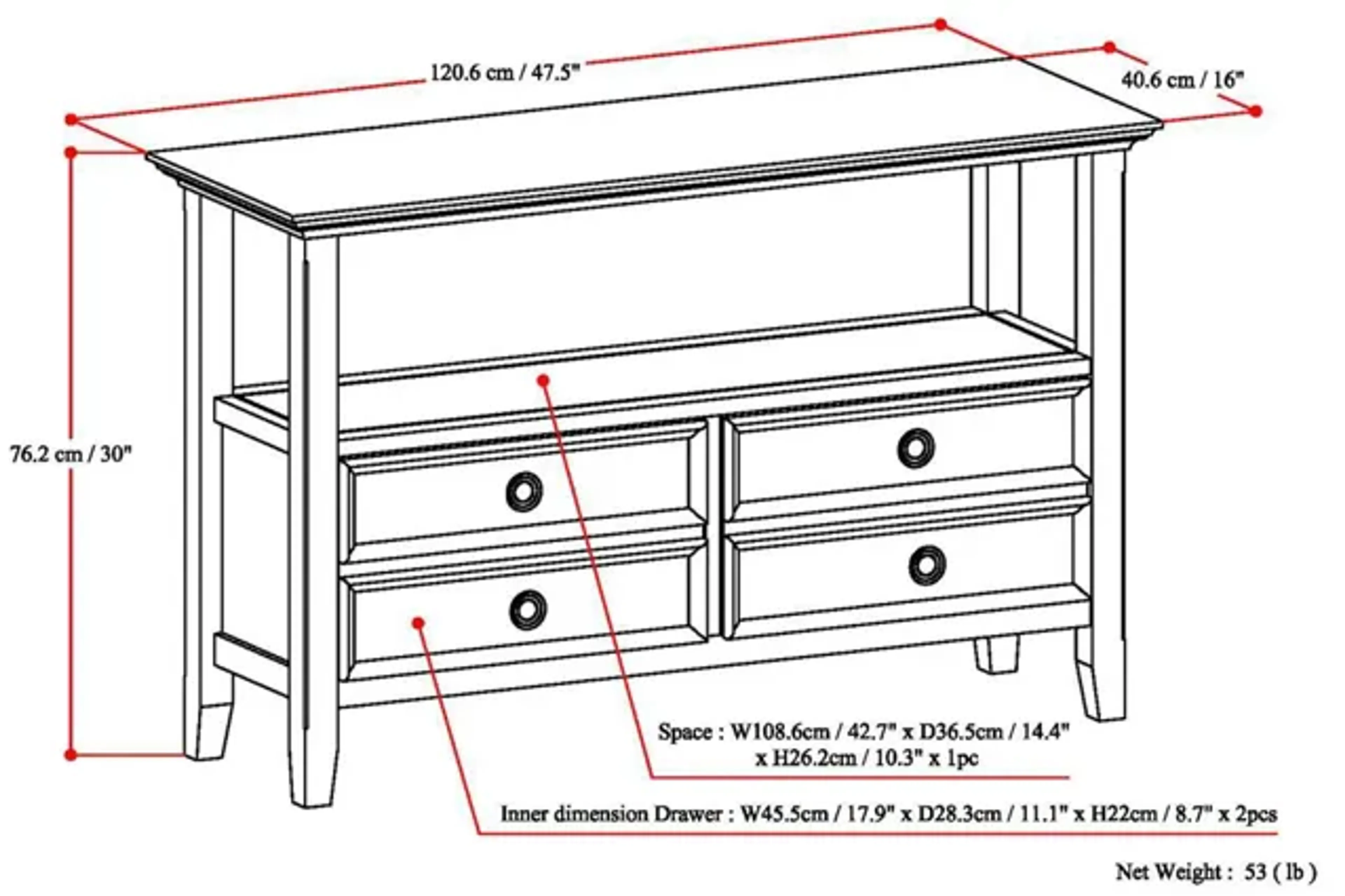 120.6 cm / 47.5"

40.6 cm / 16"

76.2 cm / 30"

Space : W108.6cm / 42.7" x D36.5cm / 14.4" x H26.2cm / 10.3" x 1pc

Inner dimension Drawer : W45.5cm / 17.9" x D28.3cm / 11.1" x H22cm / 8.7" x 2pcs

Net Weight : 53 ( lb )