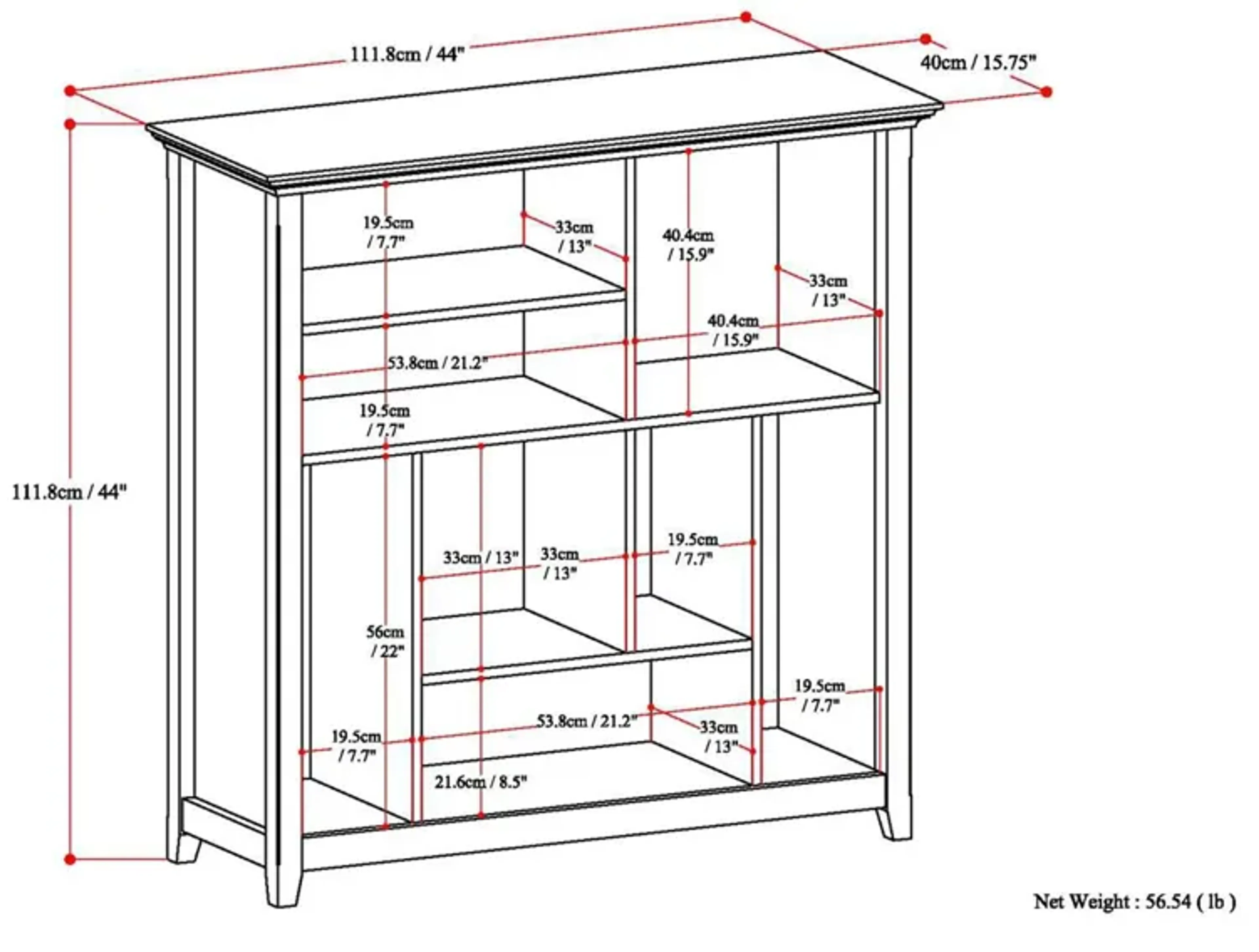 111.8cm / 44"

40cm / 15.75"

111.8cm / 44"

19.5cm / 7.7"

33cm / 13"

40.4cm / 15.9"

33cm / 13"

40.4cm / 15.9"

53.8cm / 21.2"

19.5cm / 7.7"

33cm / 13"

33cm / 13"

19.5cm / 7.7"

56cm / 22"

19.5cm / 7.7"

53.8cm / 21.2"

33cm / 13"

19.5cm / 7.7"

21.6cm / 8.5"

Net Weight : 56.54 ( lb )