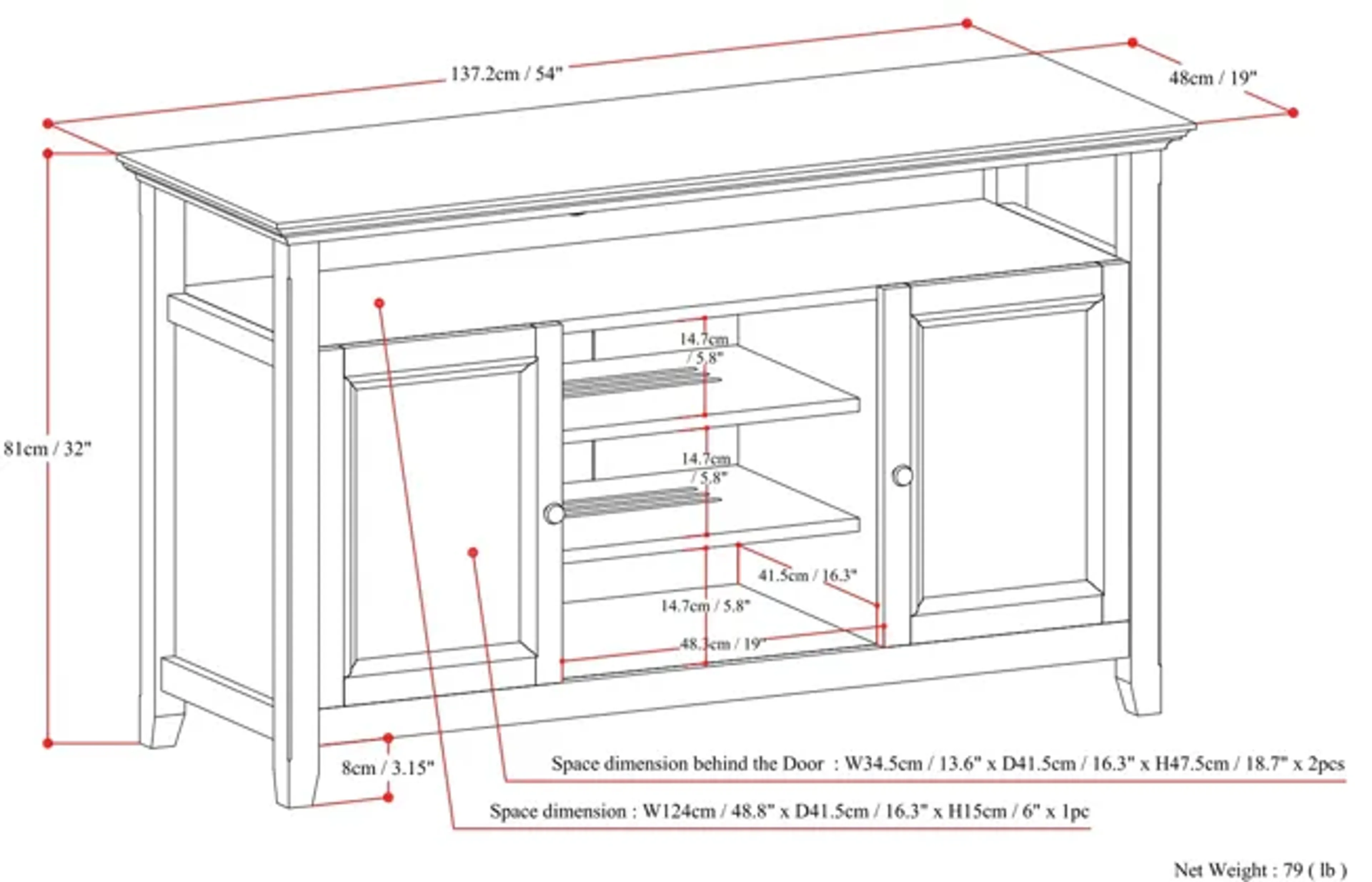 137.2cm / 54"

48cm / 19"

81cm / 32"

14.7cm / 5.8"

14.7cm / 5.8"

41.5cm / 16.3"

14.7cm / 5.8"

48.3cm / 19"

8cm / 3.15"

Space dimension behind the Door : W34.5cm / 13.6" x D41.5cm / 16.3" x H47.5cm / 18.7" x 2pcs

Space dimension : W124cm / 48.8" x D41.5cm / 16.3" x H15cm / 6" x 1pc

Net Weight : 79 ( lb )