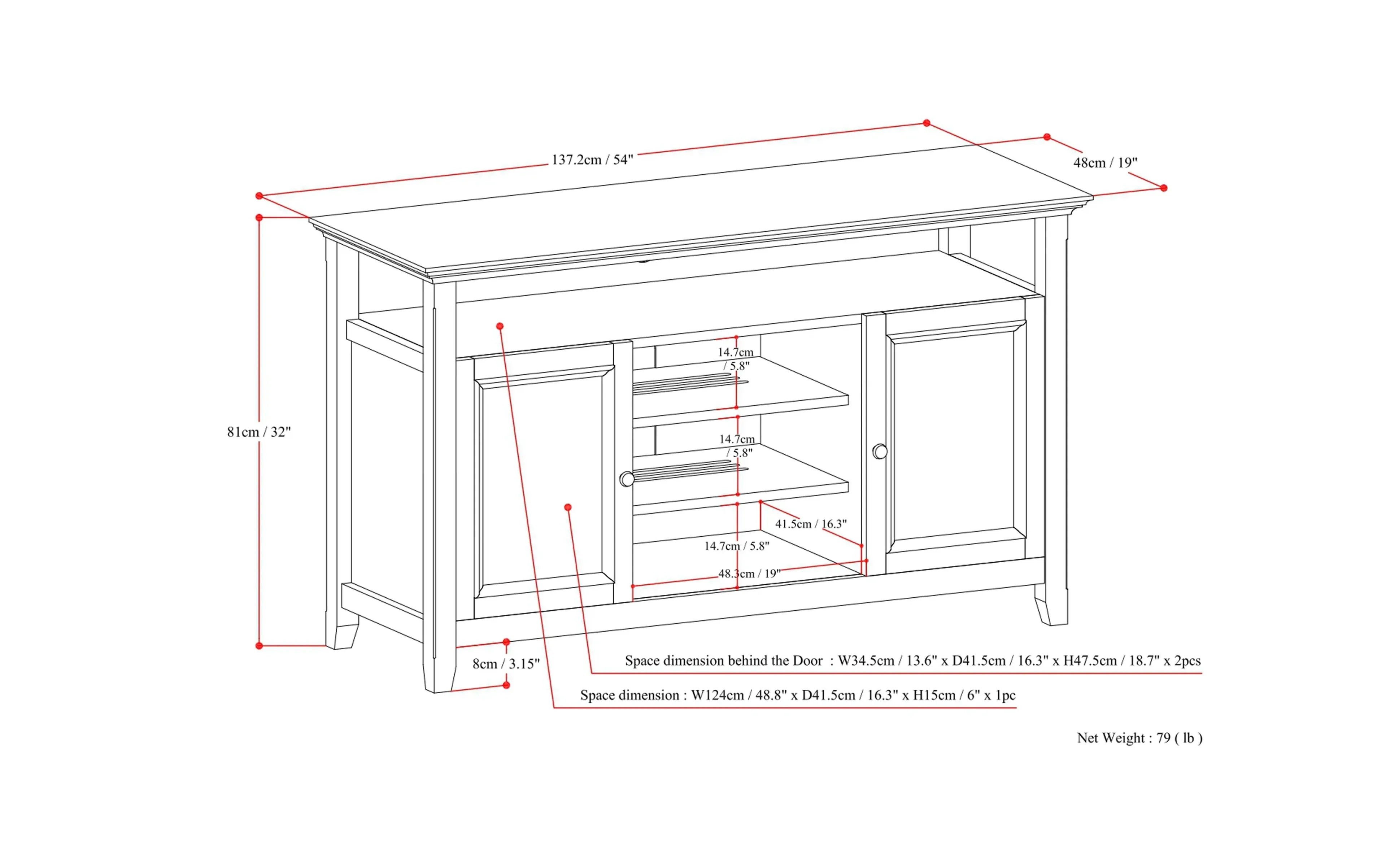 137.2cm / 54"

48cm / 19"

81cm / 32"

14.7cm / 5.8"

14.7cm / 5.8"

41.5cm / 16.3"

14.7cm / 5.8"

48.3cm / 19"

8cm / 3.15"

Space dimension behind the Door : W34.5cm / 13.6" x D41.5cm / 16.3" x H47.5cm / 18.7" x 2pcs

Space dimension : W124cm / 48.8" x D41.5cm / 16.3" x H15cm / 6" x 1pc

Net Weight : 79 ( lb )