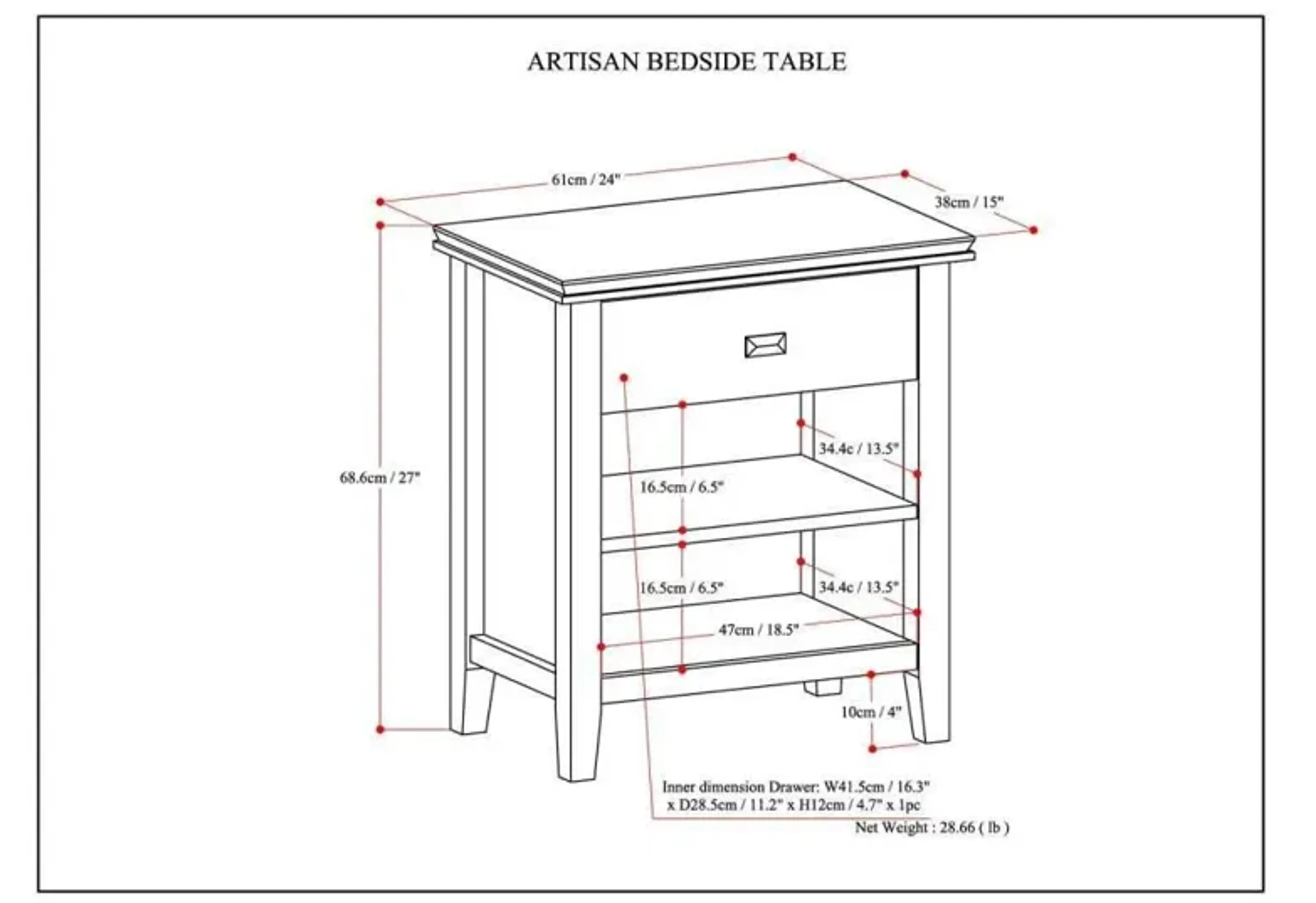 ARTISAN BEDSIDE TABLE

61cm / 24"

38cm / 15"

68.6cm / 27"

34.4c / 13.5"

16.5cm / 6.5"

16.5cm / 6.5"

34.4c / 13.5"

47cm / 18.5"

10cm / 4"

Inner dimension Drawer: W41.5cm / 16.3" x D28.5cm / 11.2" x H12cm / 4.7" x 1pc

Net Weight : 28.66 ( lb )