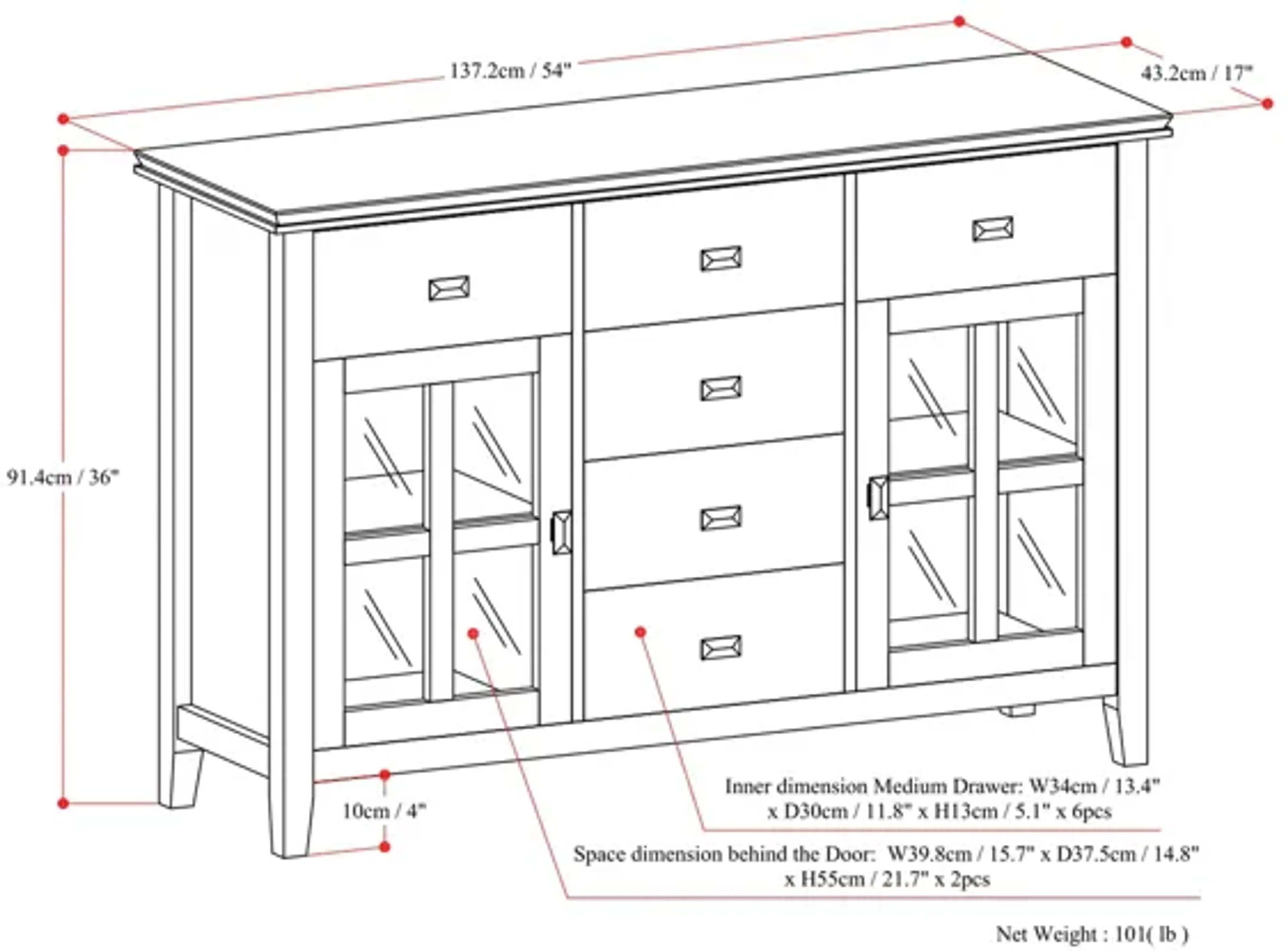 137.2cm / 54"

43.2cm / 17"

91.4cm / 36"

10cm / 4"

Inner dimension Medium Drawer: W34cm / 13.4" x D30cm / 11.8" x H13cm / 5.1" x 6pcs

Space dimension behind the Door: W39.8cm / 15.7" x D37.5cm / 14.8" x H55cm / 21.7" x 2pcs

Net Weight : 101( lb )