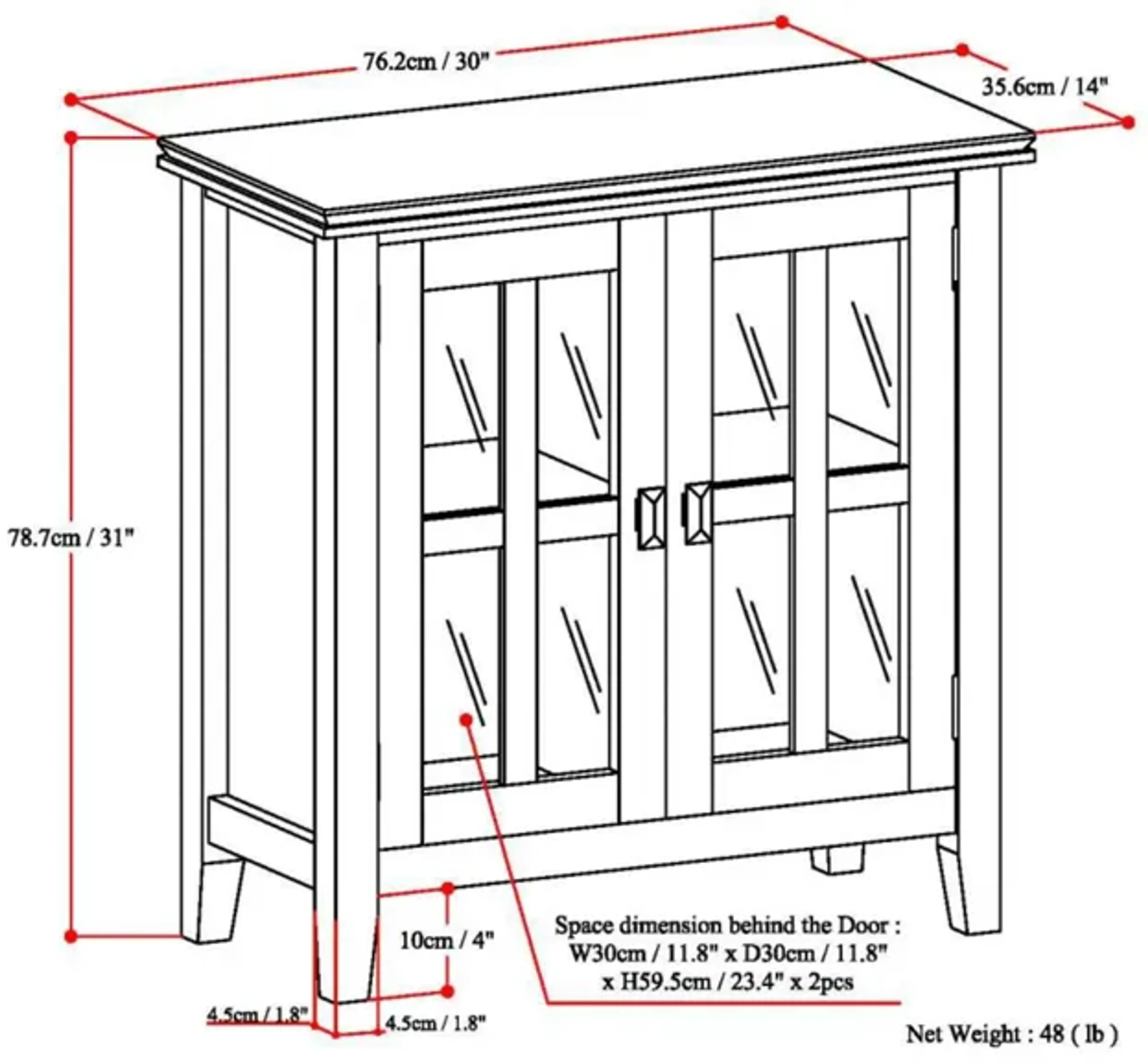 76.2cm / 30"

35.6cm / 14"

78.7cm / 31"

10cm / 4"

Space dimension behind the Door :
W30cm / 11.8" x D30cm / 11.8"
x H59.5cm / 23.4" x 2pcs

4.5cm / 1.8"

4.5cm / 1.8"

Net Weight : 48 ( lb )