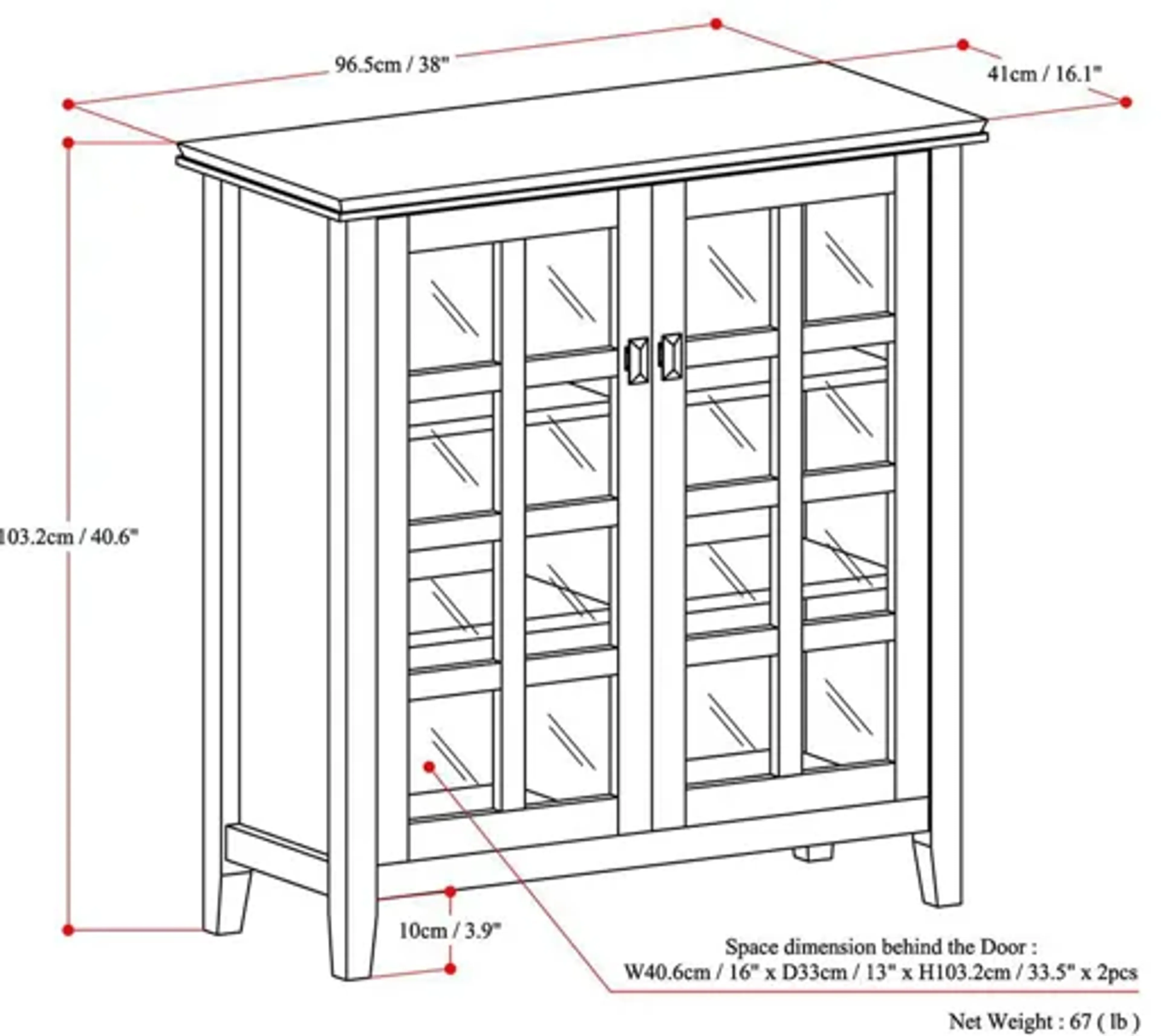 96.5cm / 38"

41cm / 16.1"

103.2cm / 40.6"

10cm / 3.9"

Space dimension behind the Door :
W40.6cm / 16" x D33cm / 13" x H103.2cm / 33.5" x 2pcs

Net Weight : 67 ( lb )