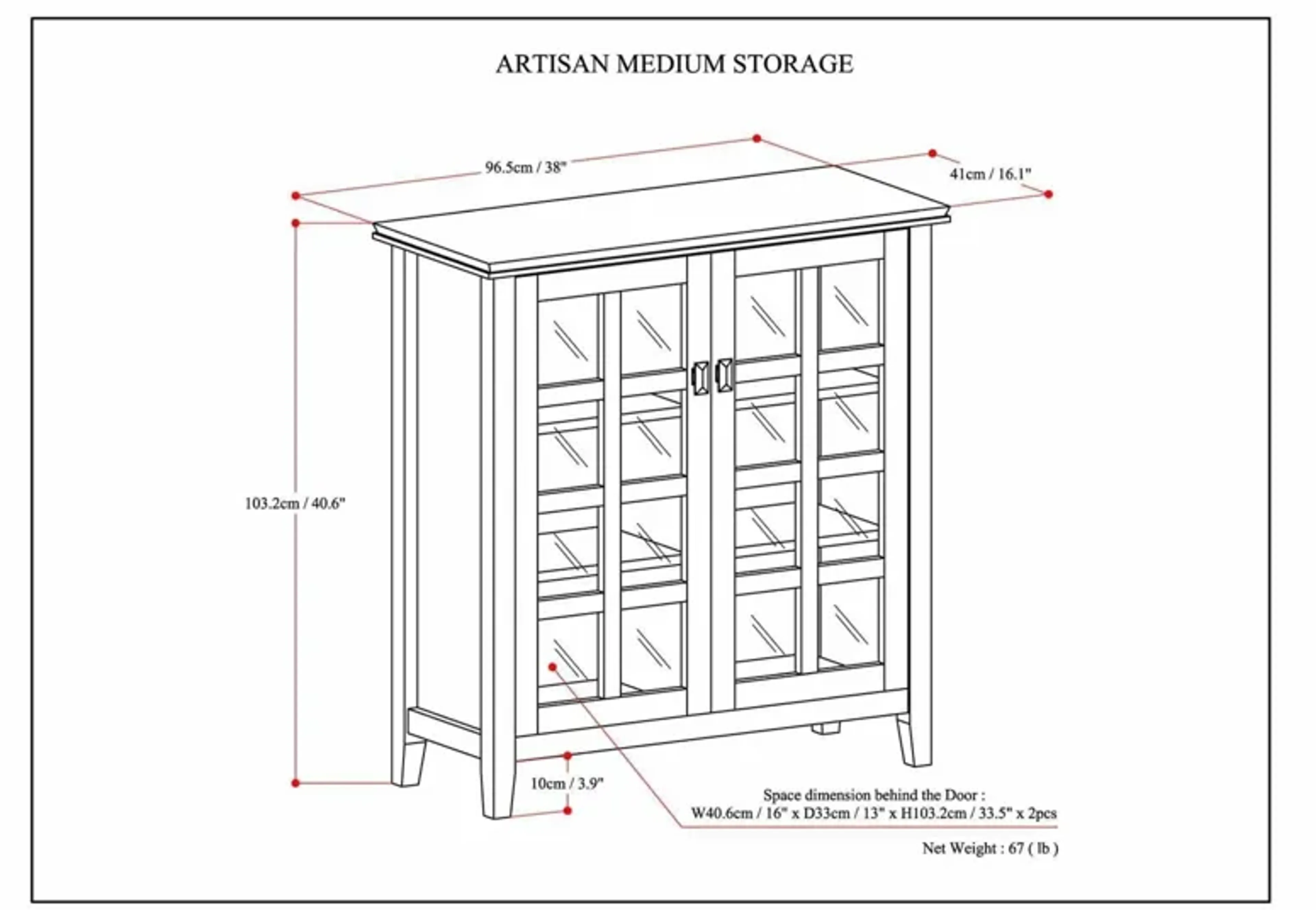 ARTISAN MEDIUM STORAGE

96.5cm / 38"

41cm / 16.1"

103.2cm / 40.6"

10cm / 3.9"

Space dimension behind the Door :
W40.6cm / 16" x D33cm / 13" x H103.2cm / 33.5" x 2pcs

Net Weight : 67 ( lb )