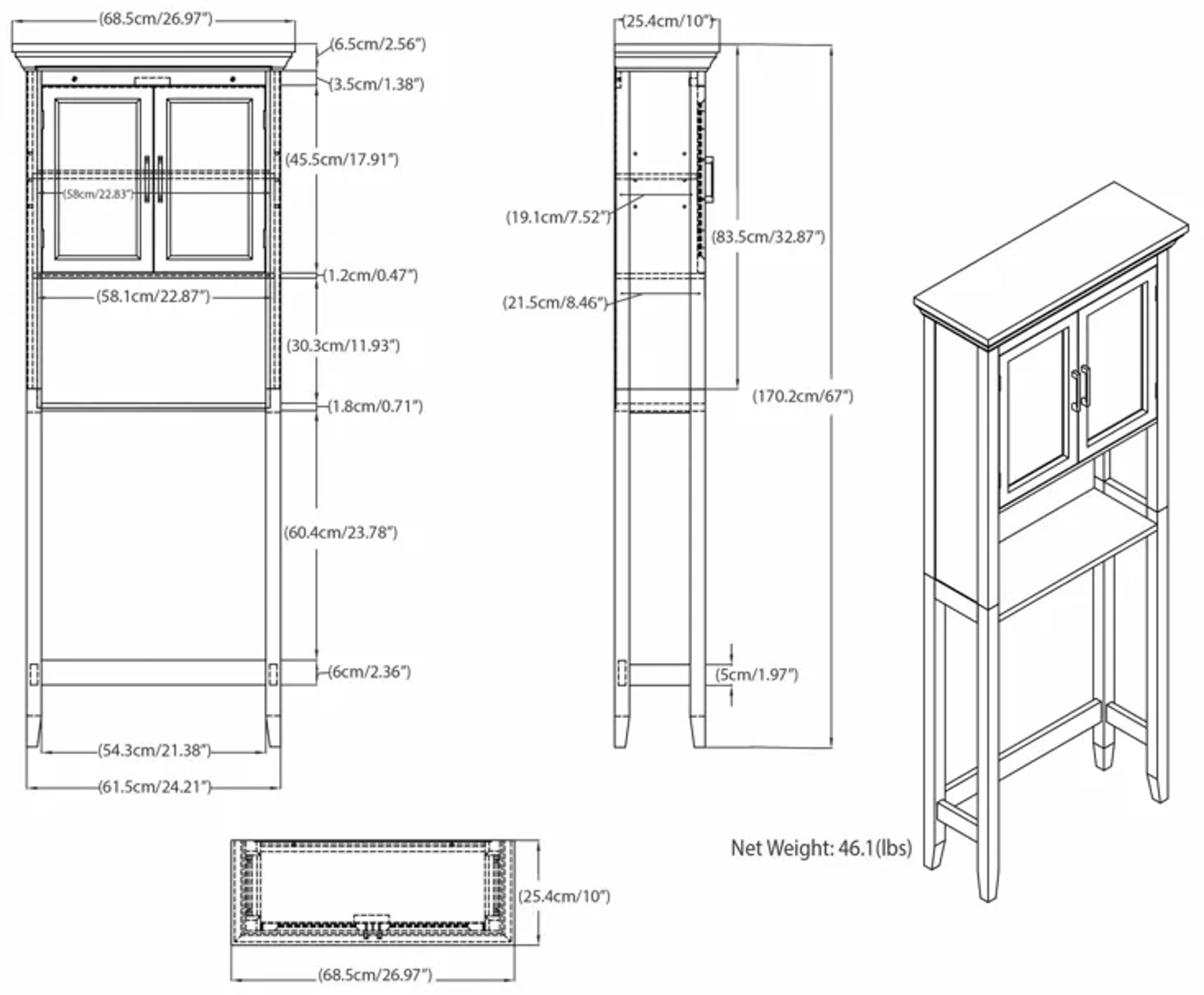 (68.5cm/26.97")
(6.5cm/2.56")
(3.5cm/1.38")
(45.5cm/17.91")
(58cm/22.83")
(1.2cm/0.47")
(58.1cm/22.87")
(30.3cm/11.93")
(1.8cm/0.71")
(60.4cm/23.78")
(6cm/2.36")
(54.3cm/21.38")
(61.5cm/24.21")

(25.4cm/10")
(19.1cm/7.52")
(83.5cm/32.87")
(21.5cm/8.46")
(170.2cm/67")
(5cm/1.97")

(25.4cm/10")
(68.5cm/26.97")

Net Weight: 46.1(lbs)