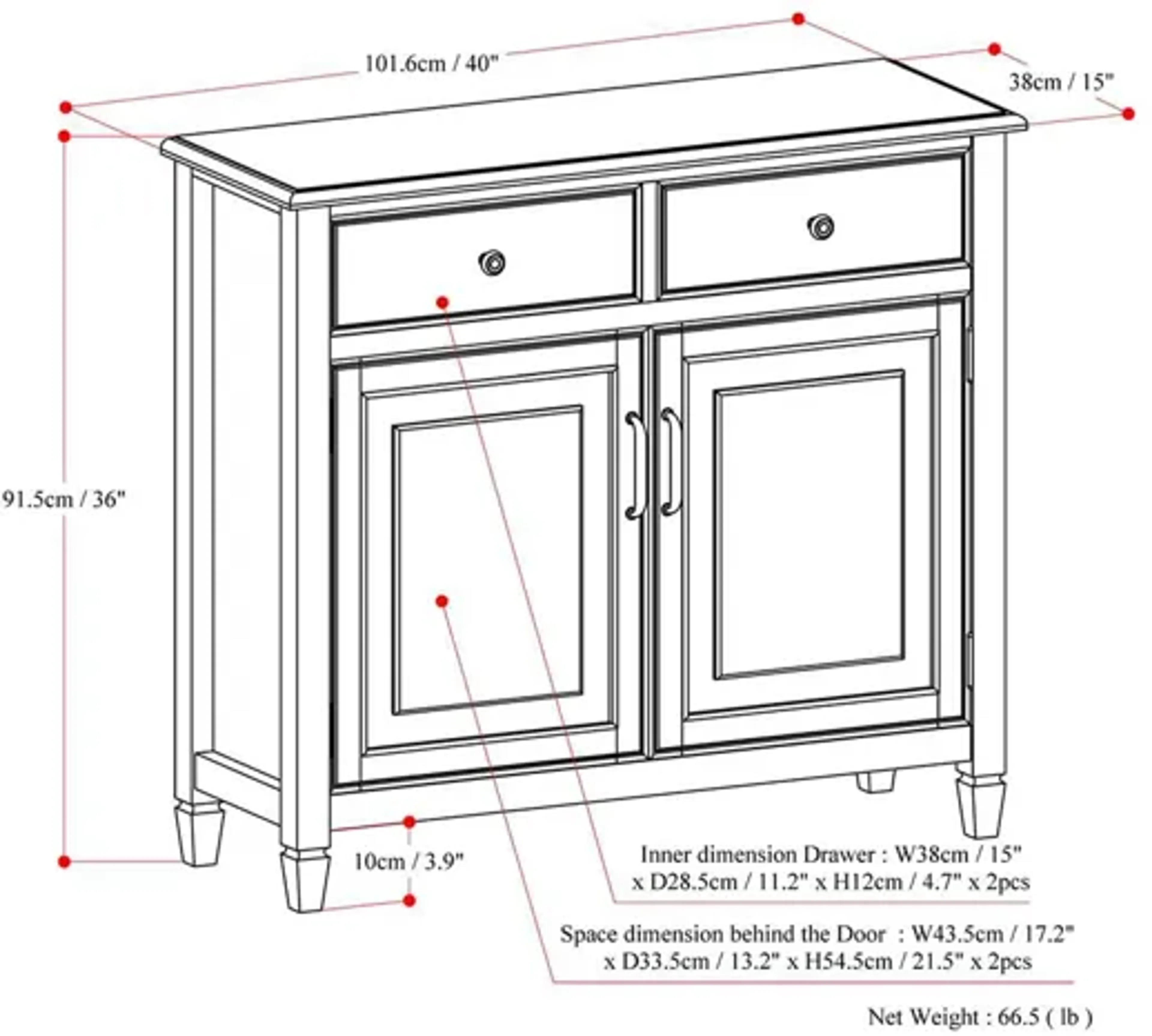 101.6cm / 40"

38cm / 15"

91.5cm / 36"

10cm / 3.9"

Inner dimension Drawer : W38cm / 15" x D28.5cm / 11.2" x H12cm / 4.7" x 2pcs

Space dimension behind the Door : W43.5cm / 17.2" x D33.5cm / 13.2" x H54.5cm / 21.5" x 2pcs

Net Weight : 66.5 ( lb )