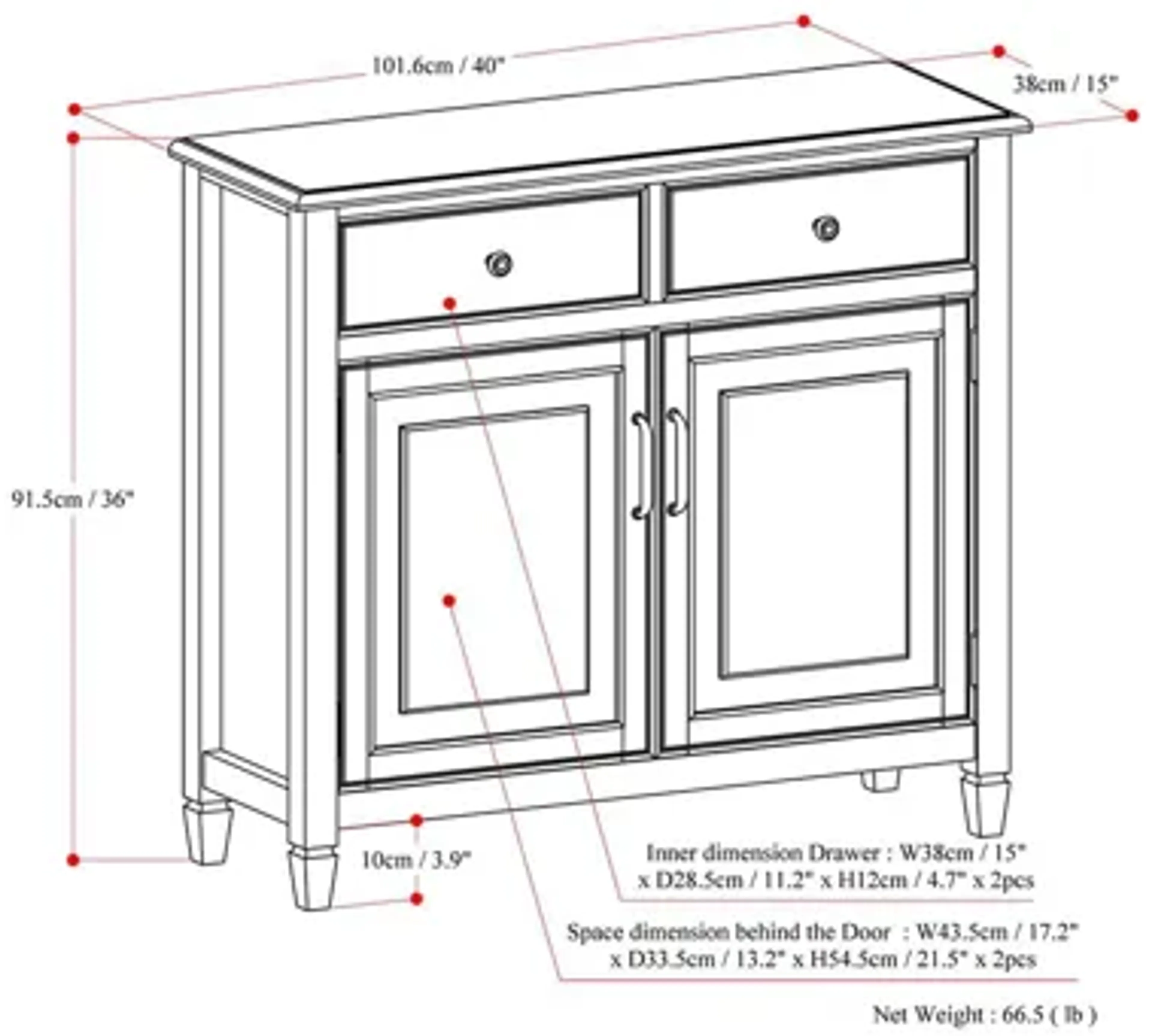 101.6cm / 40"

38cm / 15"

91.5cm / 36"

10cm / 3.9"

Inner dimension Drawer : W38cm / 15" x D28.5cm / 11.2" x H12cm / 4.7" x 2pcs

Space dimension behind the Door : W43.5cm / 17.2" x D33.5cm / 13.2" x H54.5cm / 21.5" x 2pcs

Net Weight : 66.5 ( lb )