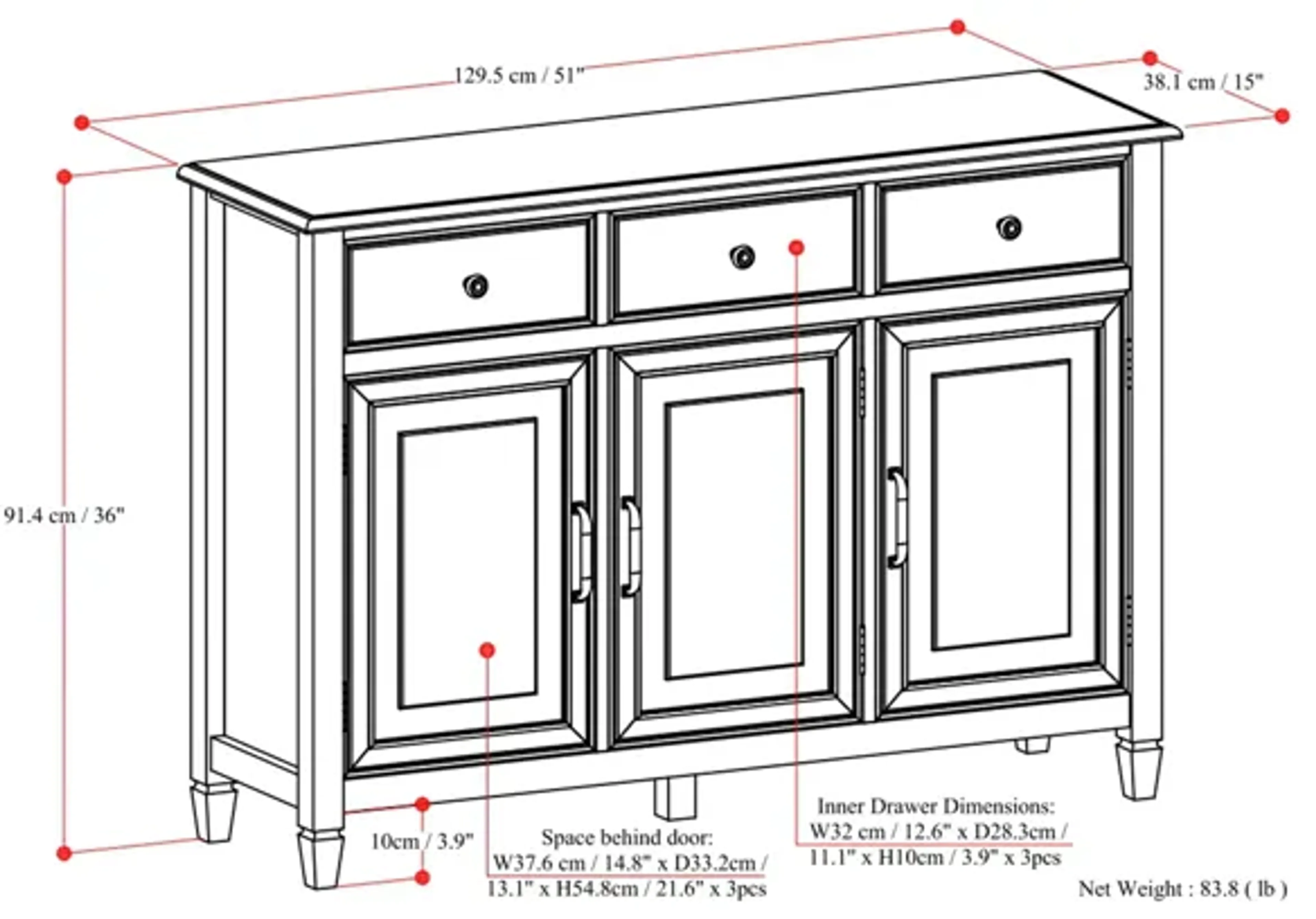 129.5 cm / 51"

38.1 cm / 15"

91.4 cm / 36"

10cm / 3.9"

Space behind door:
W37.6 cm / 14.8" x D33.2cm /
13.1" x H54.8cm / 21.6" x 3pcs

Inner Drawer Dimensions:
W32 cm / 12.6" x D28.3cm /
11.1" x H10cm / 3.9" x 3pcs

Net Weight : 83.8 ( lb )