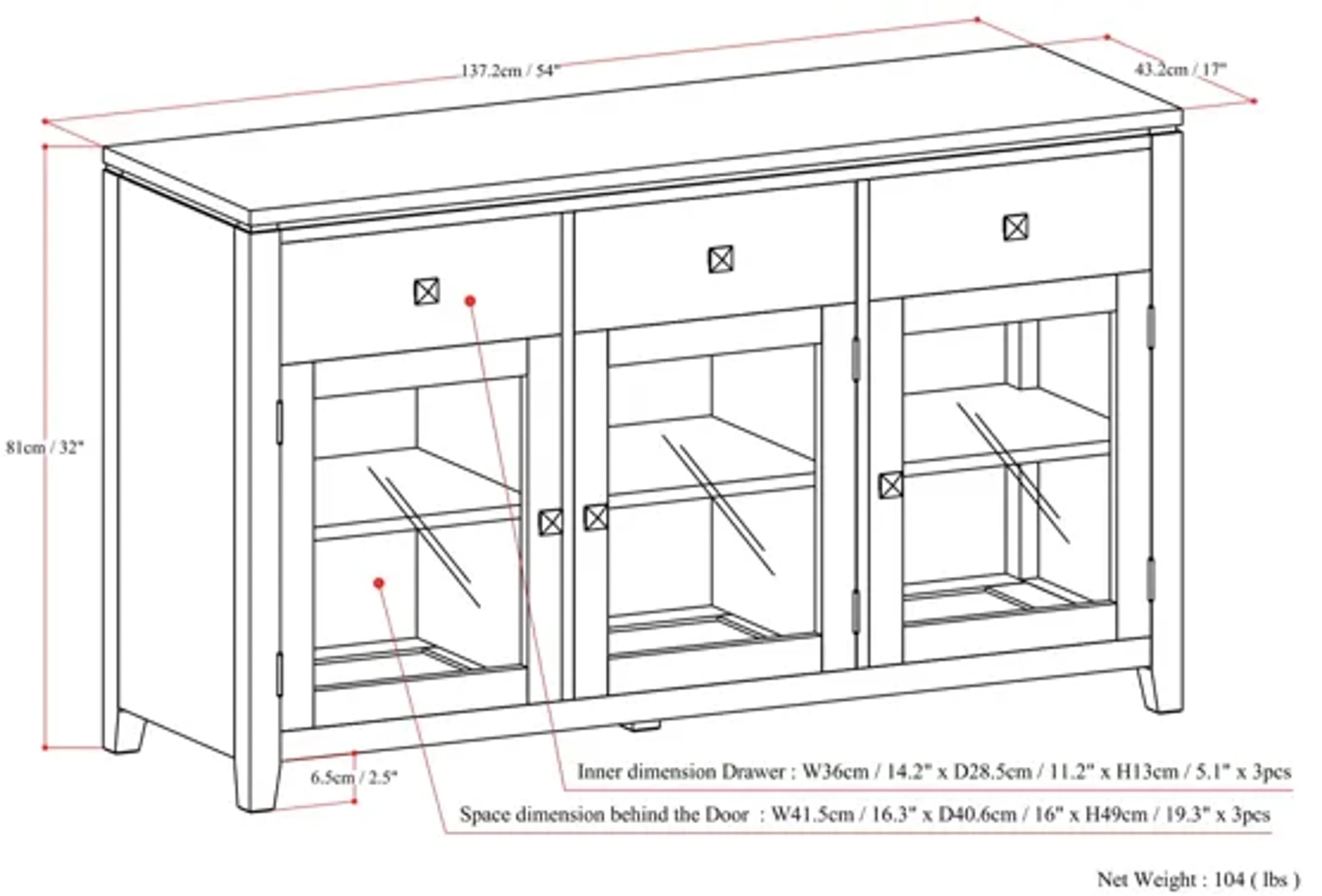 137.2cm / 54"

43.2cm / 17"

81cm / 32"

6.5cm / 2.5"

Inner dimension Drawer : W36cm / 14.2" x D28.5cm / 11.2" x H13cm / 5.1" x 3pcs

Space dimension behind the Door : W41.5cm / 16.3" x D40.6cm / 16" x H49cm / 19.3" x 3pcs

Net Weight : 104 ( lbs )