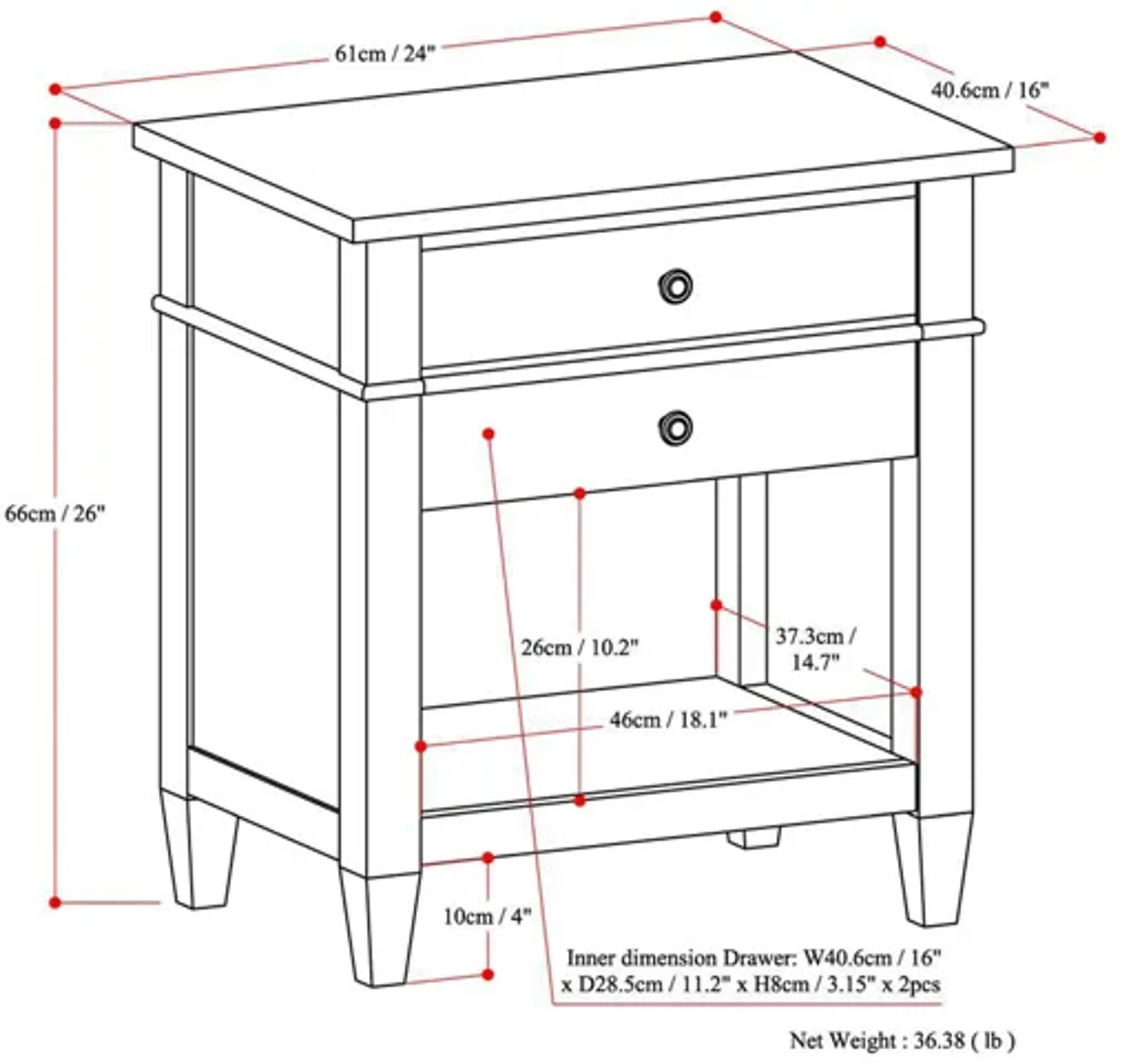 61cm / 24"

40.6cm / 16"

66cm / 26"

26cm / 10.2"

37.3cm / 14.7"

46cm / 18.1"

10cm / 4"

Inner dimension Drawer: W40.6cm / 16" x D28.5cm / 11.2" x H8cm / 3.15" x 2pcs

Net Weight : 36.38 ( lb )