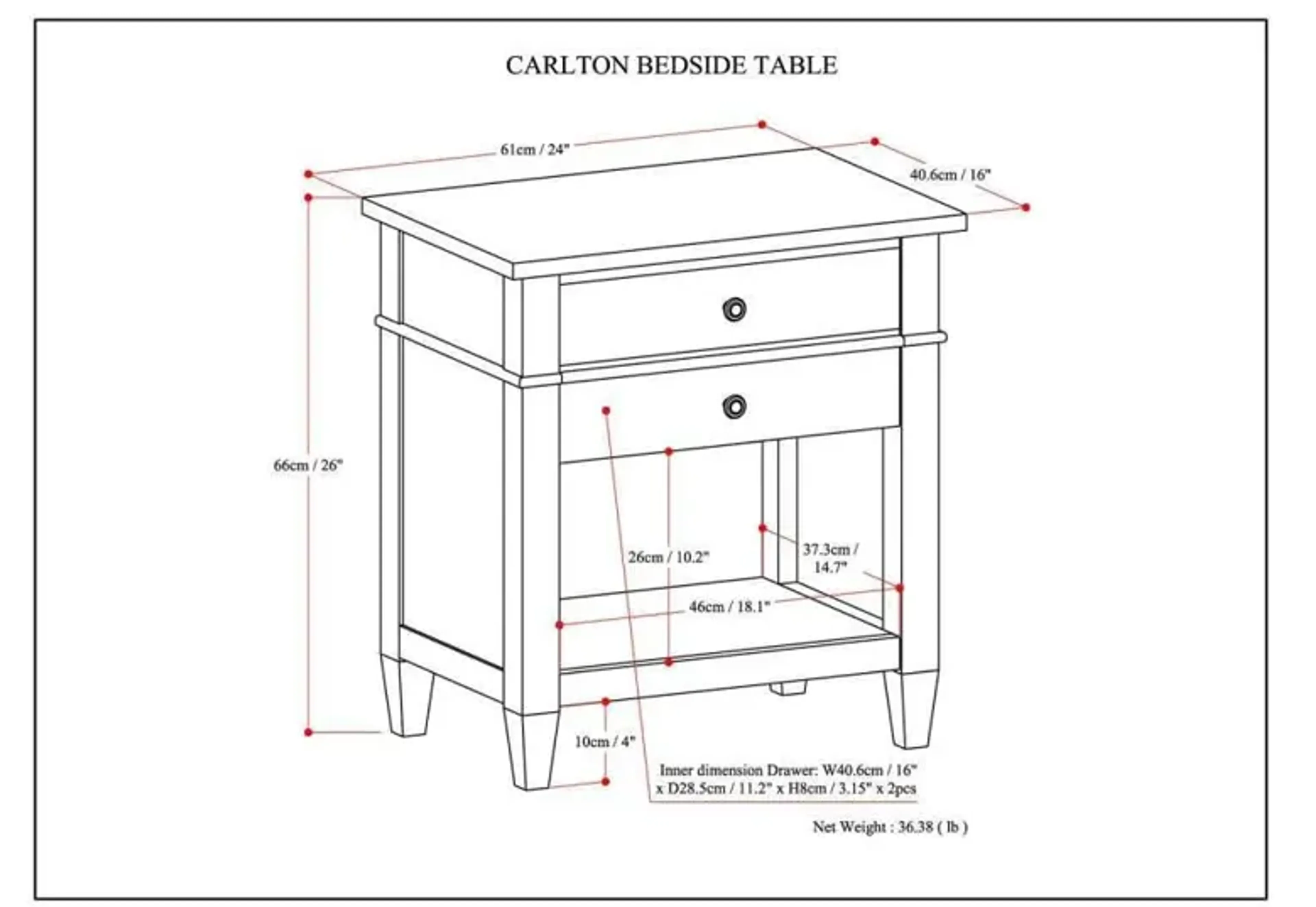 CARLTON BEDSIDE TABLE

61cm / 24"

40.6cm / 16"

66cm / 26"

26cm / 10.2"

37.3cm / 14.7"

46cm / 18.1"

10cm / 4"

Inner dimension Drawer: W40.6cm / 16" x D28.5cm / 11.2" x H8cm / 3.15" x 2pcs

Net Weight : 36.38 ( lb )